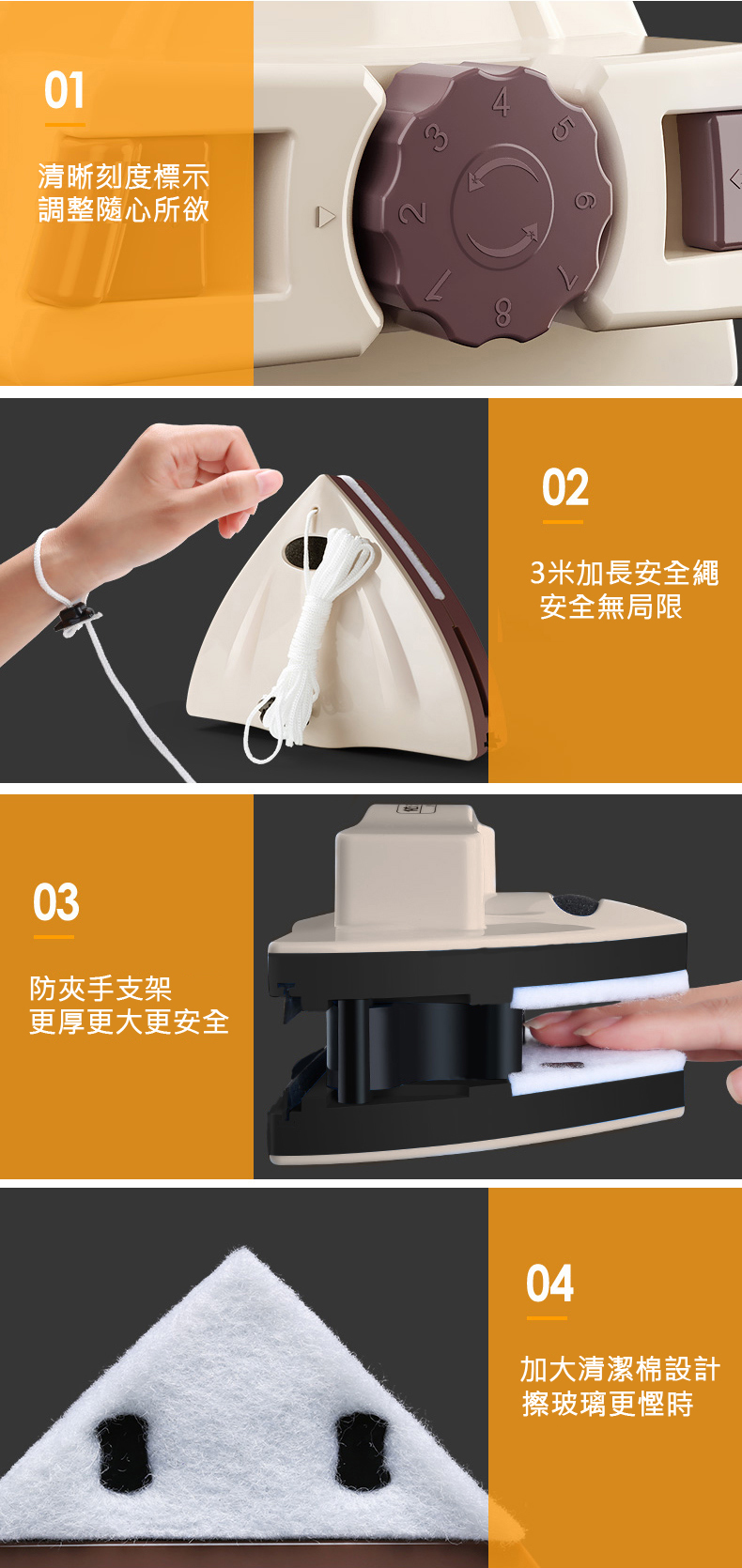 01

清晰刻度標示
調整隨心所欲

2 3 4 5 6 7 8

02

3米加長安全繩
安全無局限

03

防夾手支架
更厚更大更安全

04

加大清潔棉設計
擦玻璃更慳時