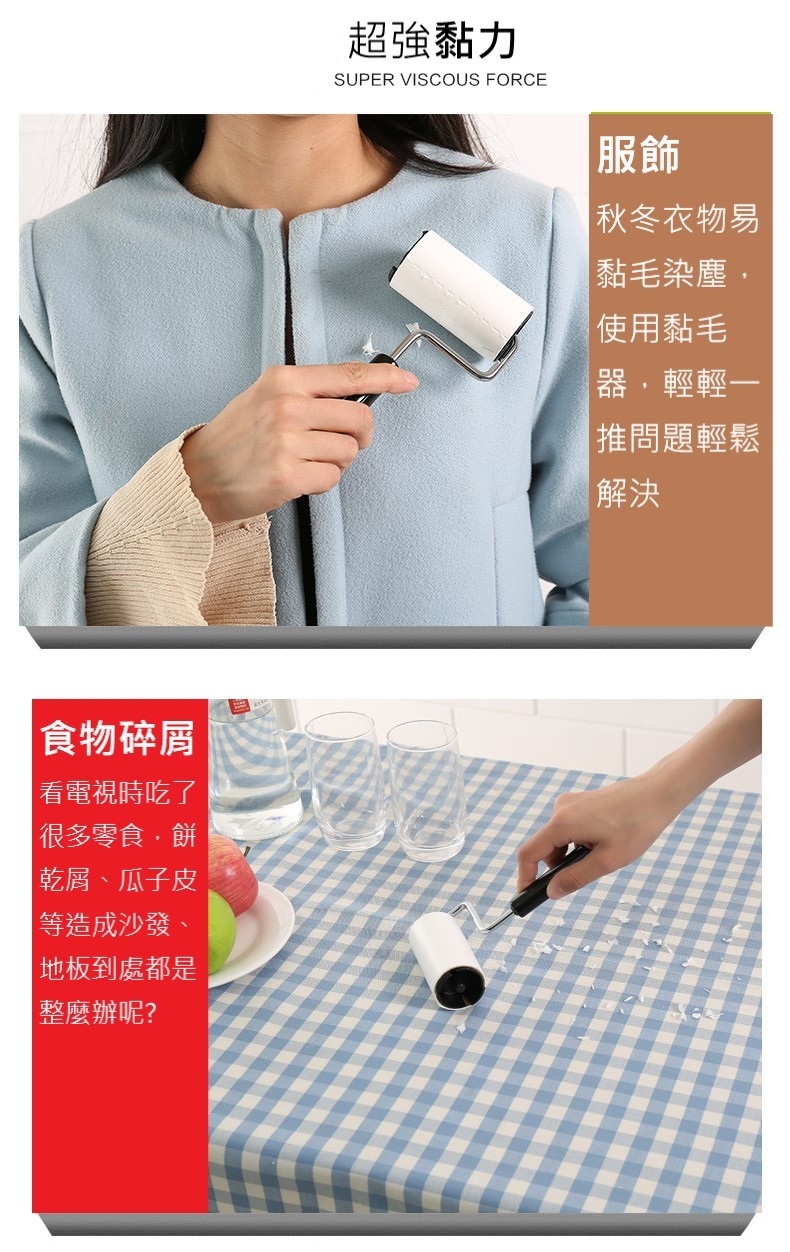 超強黏力
SUPER VISCOUS FORCE

服飾

秋冬衣物易黏毛染塵，使用黏毛器，輕輕一推問題輕鬆解決

食物碎屑

看電視時吃了很多零食，餅乾屑、瓜子皮等造成沙發、地板到處都是整麼辦呢?