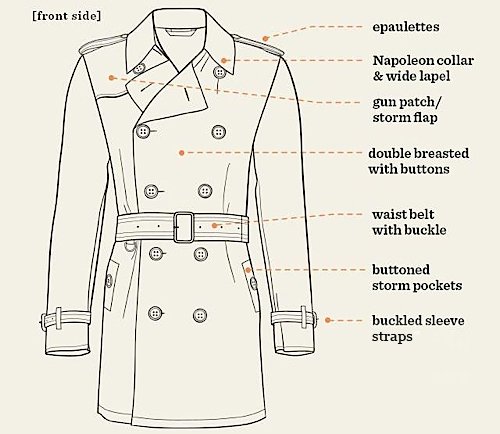 [front side]

epaulettes

Napoleon collar & wide lapel

gun patch/ storm flap

double breasted with buttons

waist belt with buckle

buttoned storm pockets

buckled sleeve straps