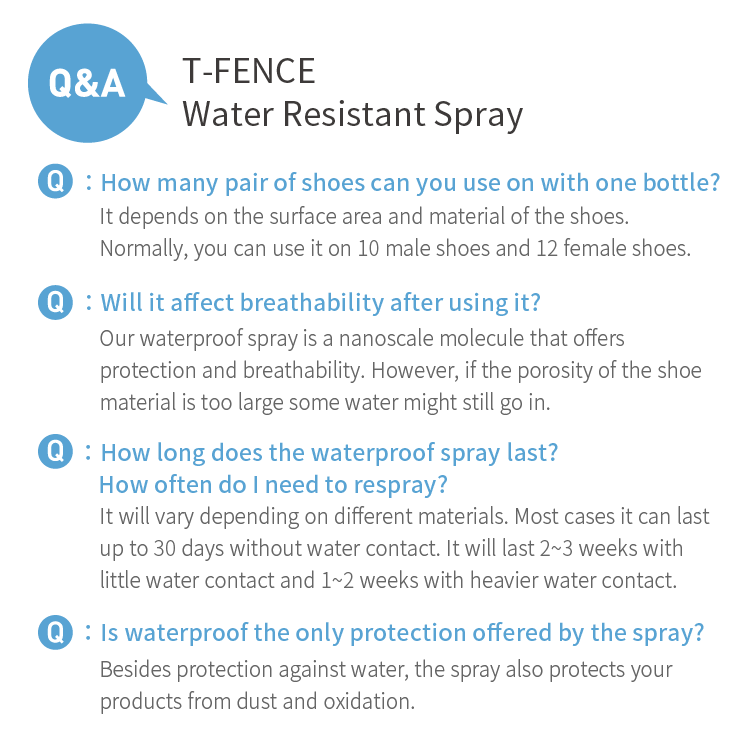 Q&A

T-FENCE
Water Resistant Spray

Q : How many pair of shoes can you use on with one bottle?
It depends on the surface area and material of the shoes. Normally, you can use it on 10 male shoes and 12 female shoes.

Q : Will it affect breathability after using it?
Our waterproof spray is a nanoscale molecule that offers protection and breathability. However, if the porosity of the shoe material is too large some water might still go in.

Q : How long does the waterproof spray last?
How often do I need to respray?
It will vary depending on different materials. Most cases it can last up to 30 days without water contact. It will last 2~3 weeks with little water contact and 1~2 weeks with heavier water contact.

Q : Is waterproof the only protection offered by the spray?
Besides protection against water, the spray also protects your products from dust and oxidation.