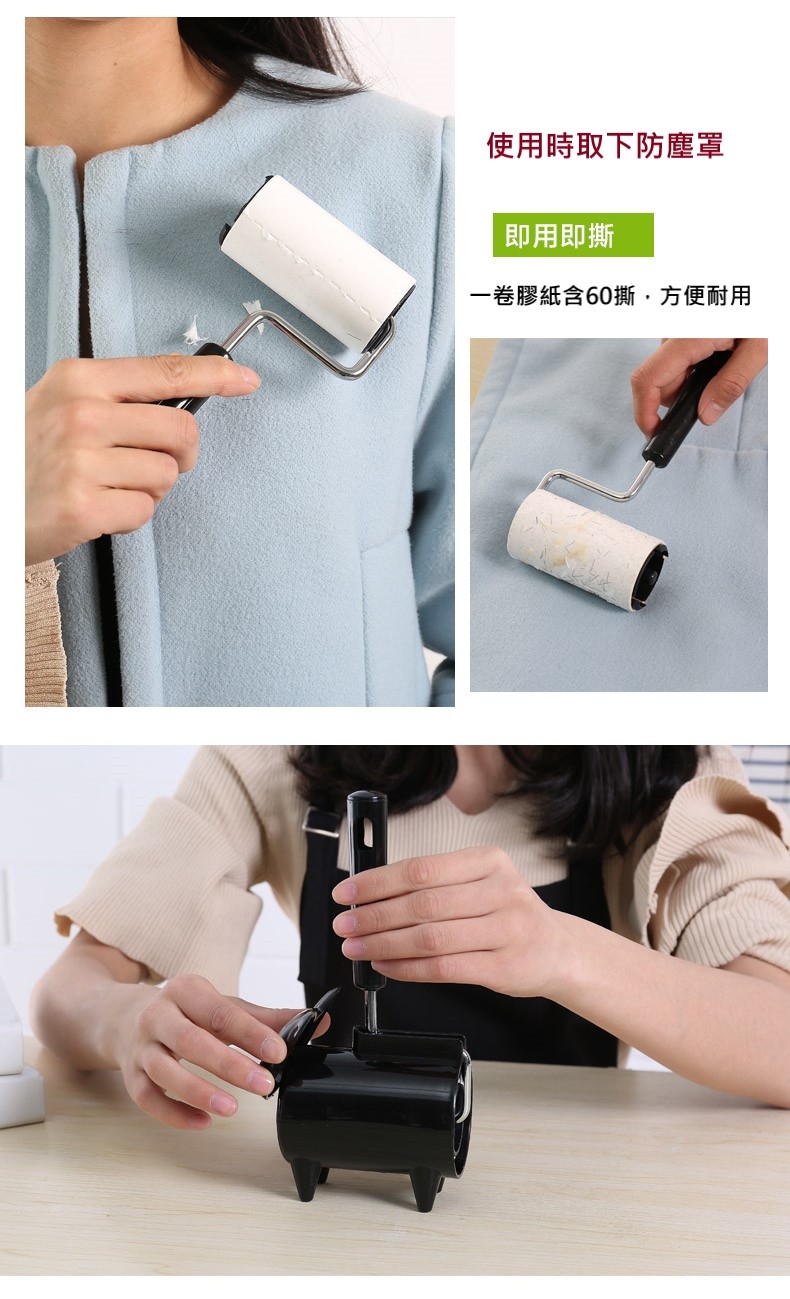 使用時取下防塵罩

即用即撕

一卷膠紙含60撕，方便耐用