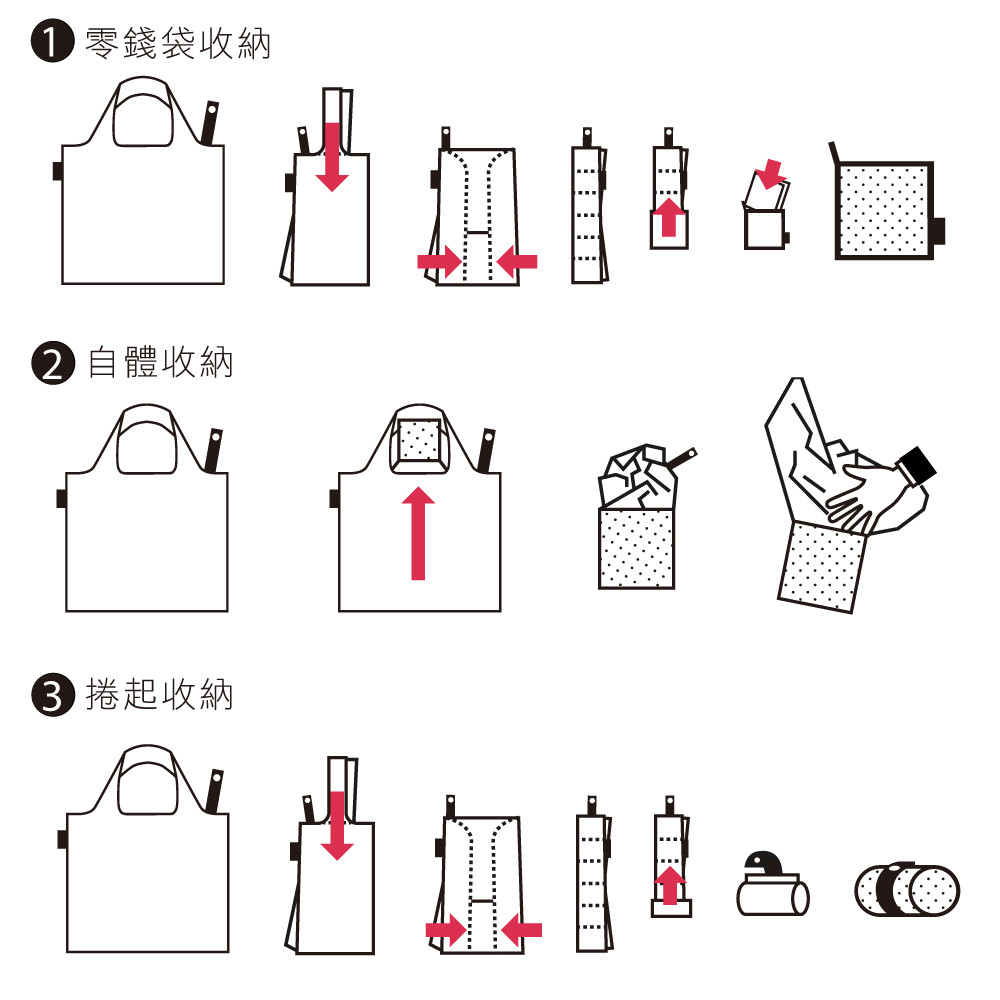 1 零錢袋收納

2 自體收納

3 捲起收納