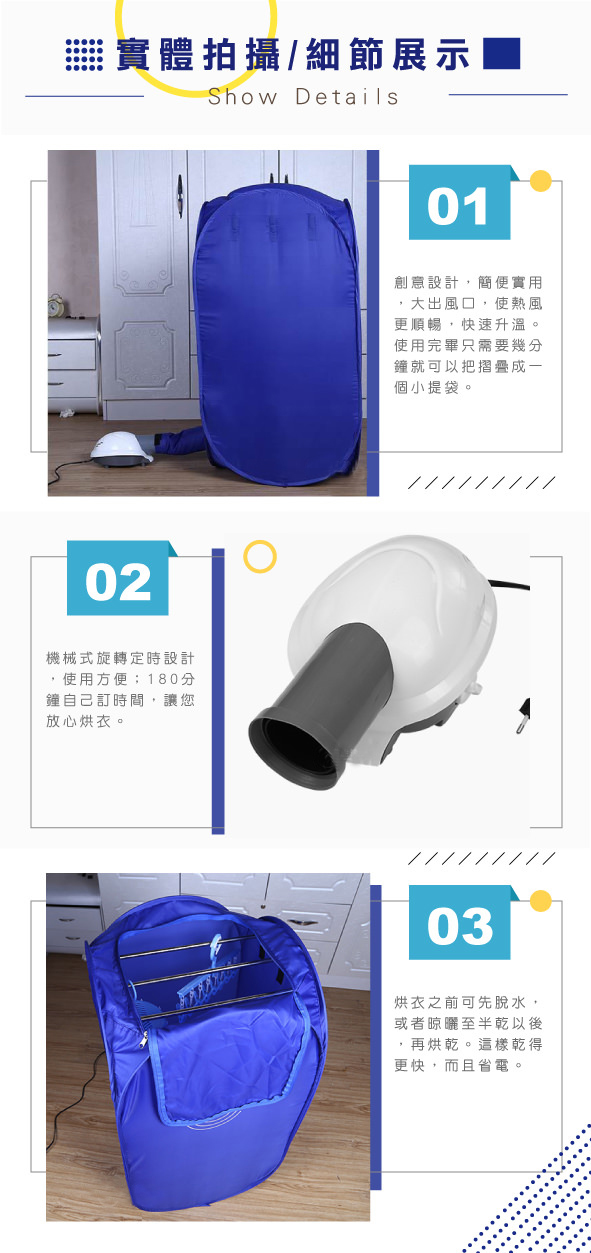 實體拍攝/細節展示

Show Details

01

創意設計，簡便實用，大出風口，使熱風更順暢，快速升溫。使用完畢只需要幾分鐘就可以把摺疊成一個小提袋。

02

機械式旋轉定時設計，使用方便；180分鐘自己訂時間，讓您放心烘衣。

03

烘衣之前可先脫水，或者晾曬至半乾以後，再烘乾。這樣乾得更快，而且省電。