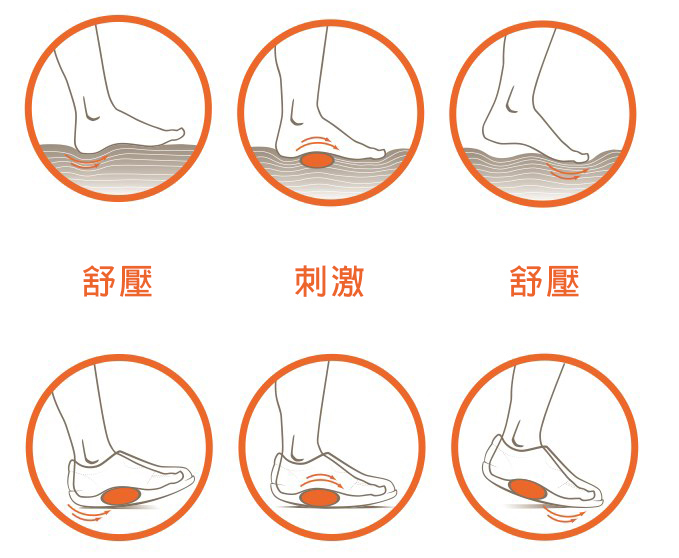 舒壓 刺激 舒壓