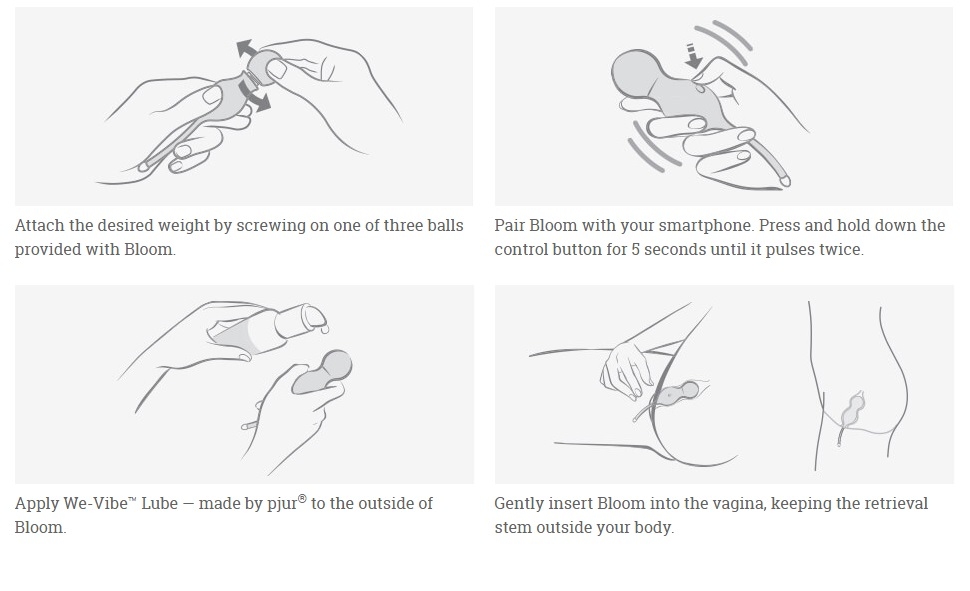 Attach the desired weight by screwing on one of three balls provided with Bloom.

Pair Bloom with your smartphone. Press and hold down the control button for 5 seconds until it pulses twice.

Apply We-Vibe™ Lube — made by pjur® to the outside of Bloom.

Gently insert Bloom into the vagina, keeping the retrieval stem outside your body.