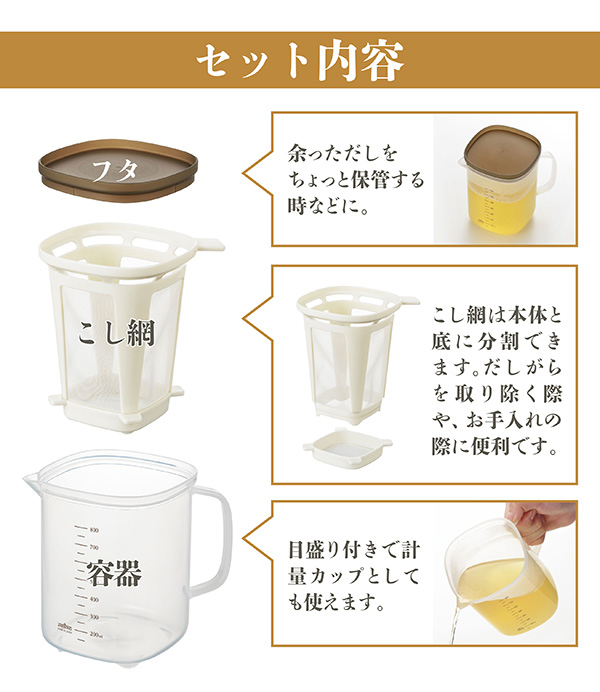 セット内容

フタ

余っただしをちょっと保管する時などに。

こし網

こし網は本体と底に分割できます。だしがらを取り除く際や、お手入れの際に便利です。

容器

800
700
600
500
400
300
200ml

目盛り付きで計量カップとしても使えます。