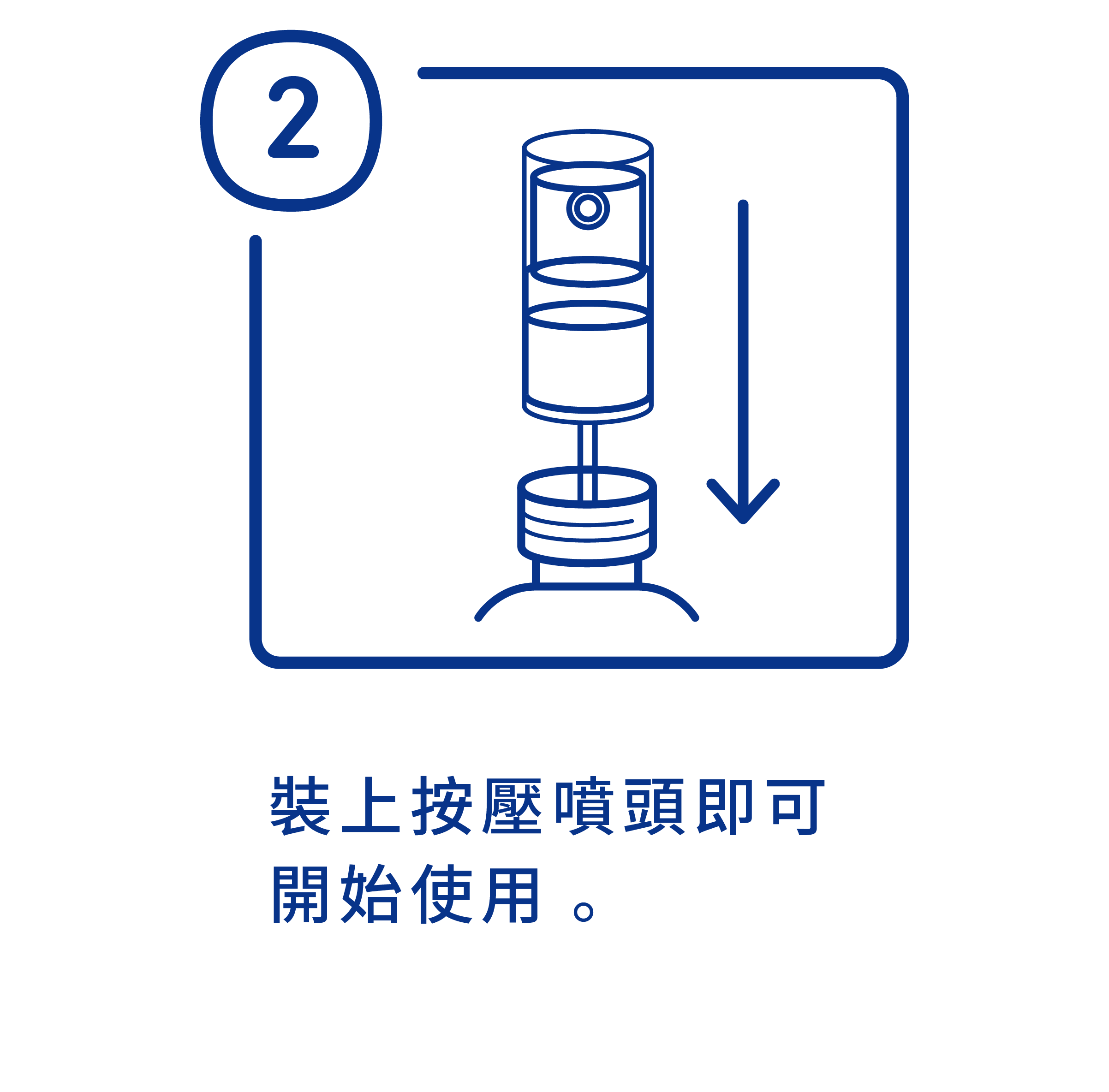 2

裝上按壓噴頭即可開始使用。