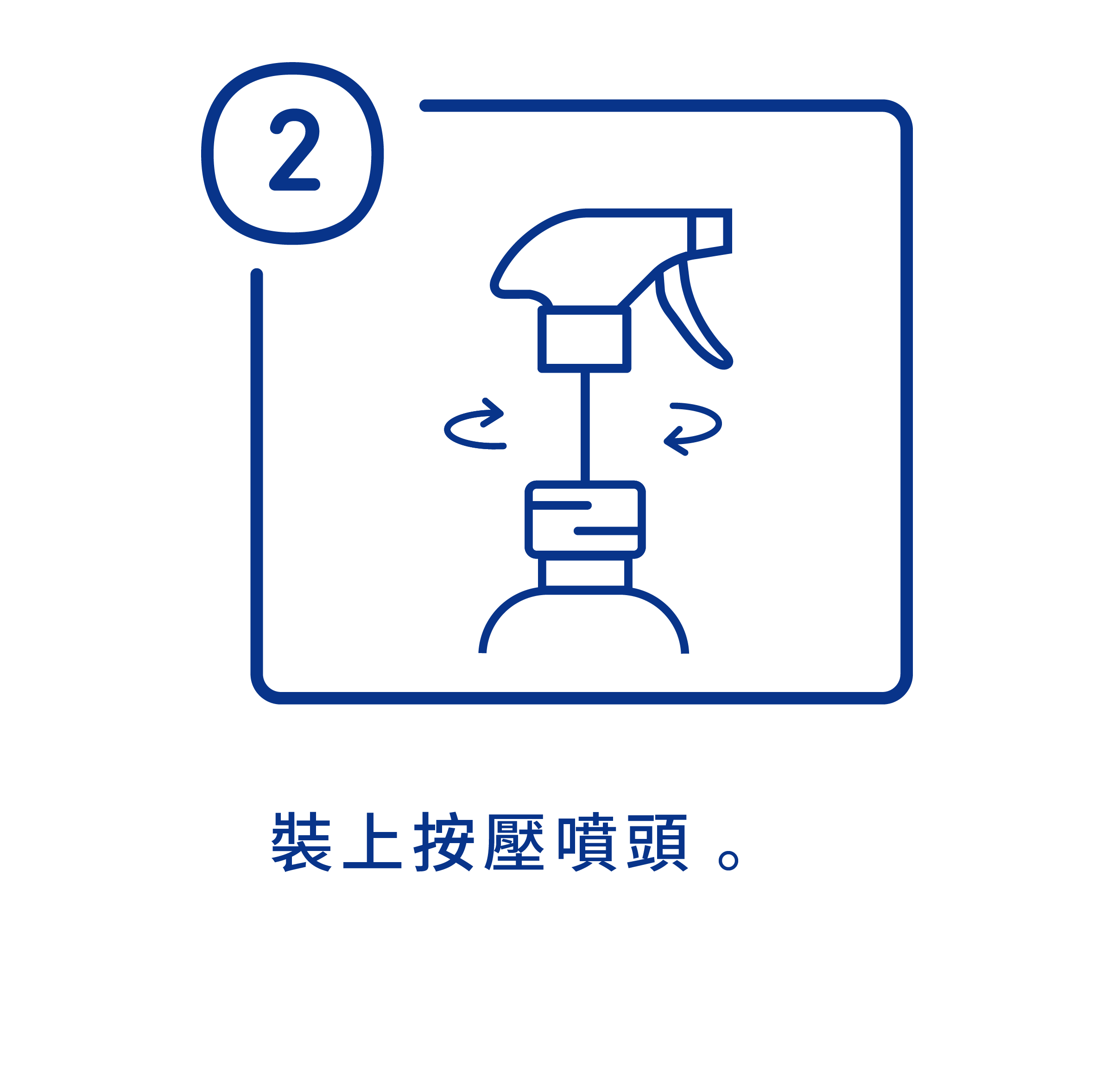 2

裝上按壓噴頭。