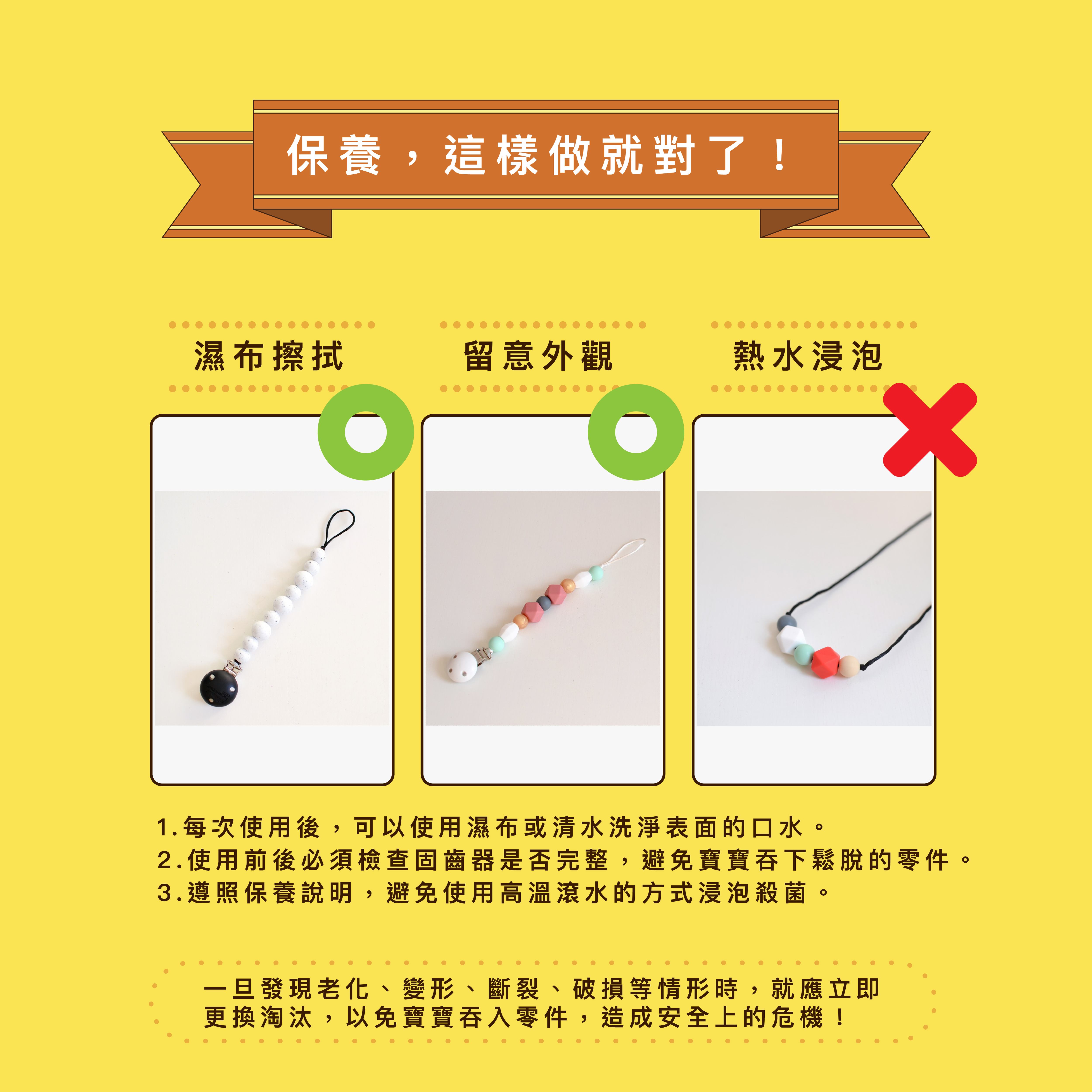 保養，這樣做就對了！

濕布擦拭

留意外觀

熱水浸泡

1.每次使用後，可以使用濕布或清水洗淨表面的口水。
2.使用前後必須檢查固齒器是否完整，避免寶寶吞下鬆脫的零件。
3.遵照保養說明，避免使用高溫滾水的方式浸泡殺菌。

一旦發現老化、變形、斷裂、破損等情形時，就應立即更換淘汰，以免寶寶吞入零件，造成安全上的危機！