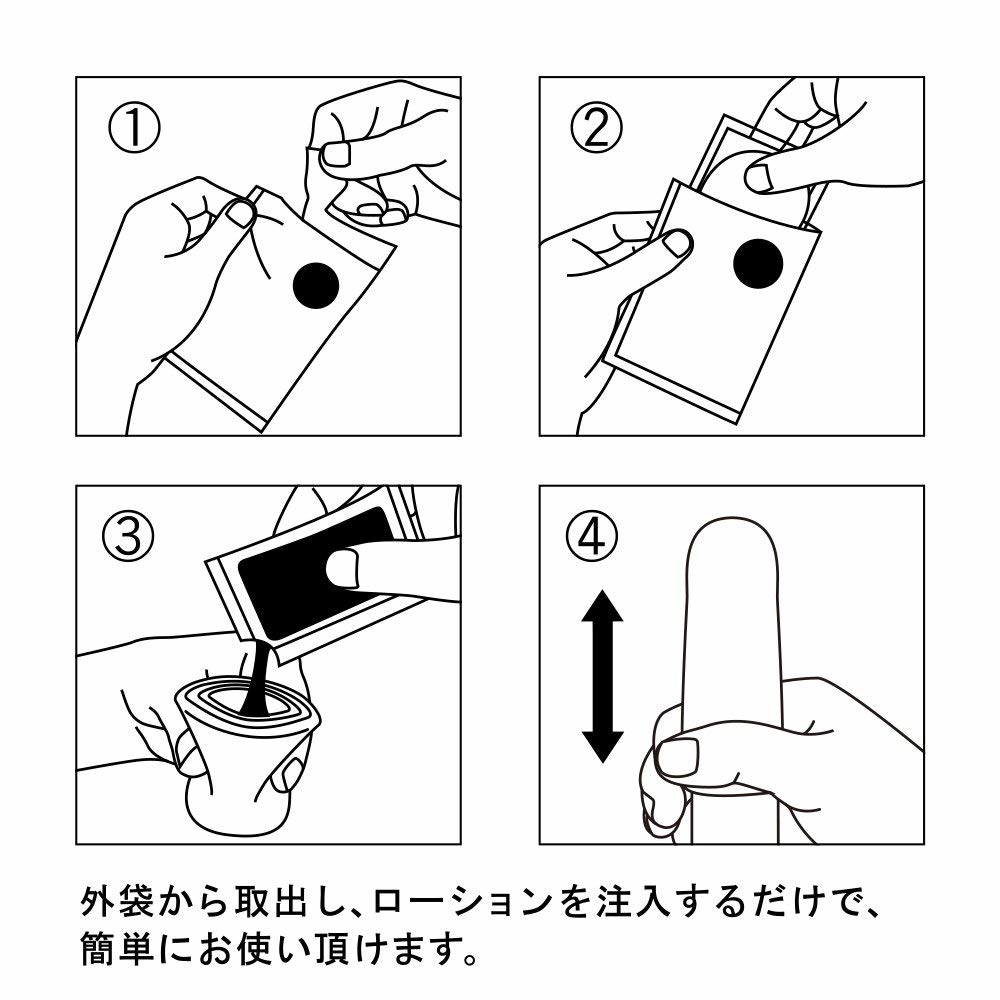 ①

②

③

④

外袋から取出し、ローションを注入するだけで、簡単にお使い頂けます。