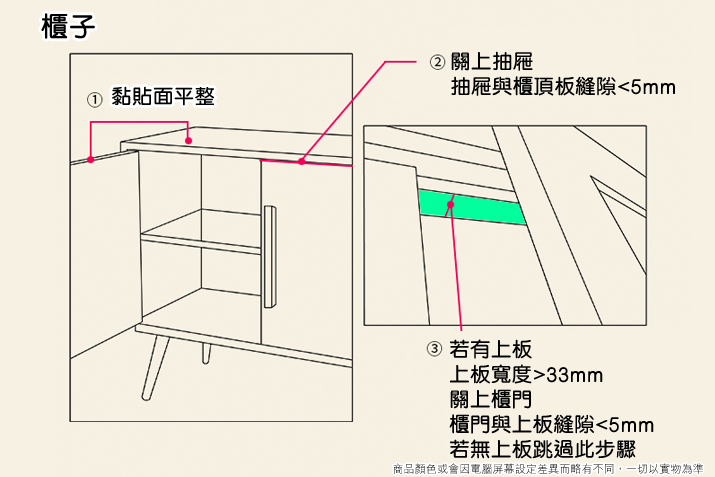 櫃子

① 黏貼面平整

② 關上抽屜
抽屜與櫃頂板縫隙<5mm

③ 若有上板
上板寬度>33mm
關上櫃門
櫃門與上板縫隙<5mm
若無上板跳過此步驟

商品顏色或會因電腦屏幕設定差異而略有不同，一切以實物為準