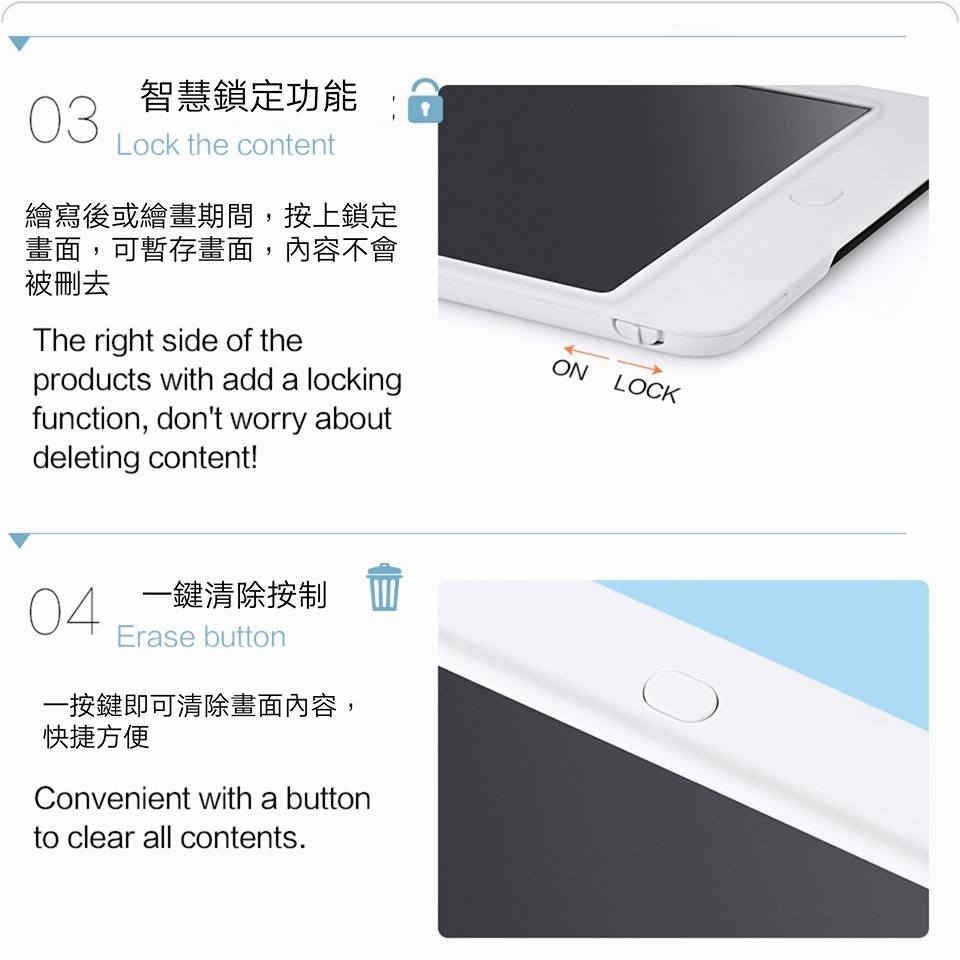 03 智慧鎖定功能
Lock the content

繪寫後或繪畫期間，按上鎖定畫面，可暫存畫面，內容不會被刪去

The right side of the products with add a locking function, don't worry about deleting content!

ON LOCK

04 一鍵清除按制
Erase button

一按鍵即可清除畫面內容，快捷方便

Convenient with a button to clear all contents.