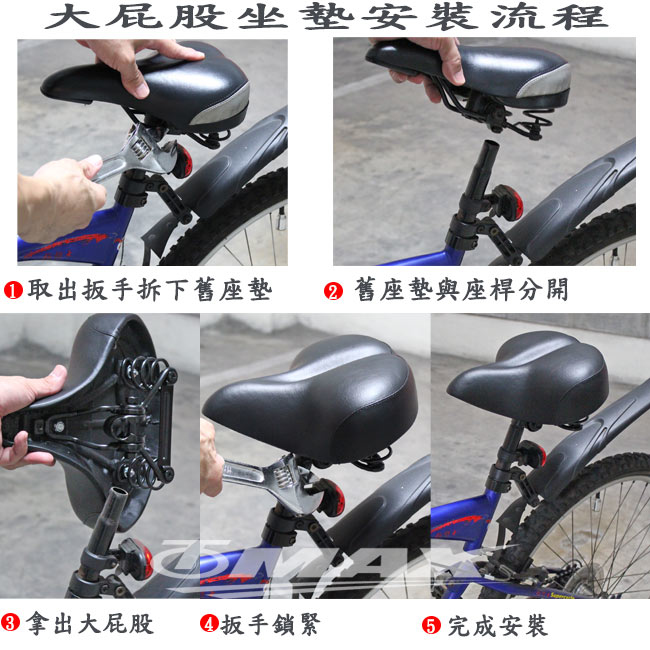 大屁股坐墊安裝流程

❶取出扳手拆下舊座墊

❷ 舊座墊與座桿分開

OMAX

❸拿出大屁股

❹扳手鎖緊

❺完成安裝