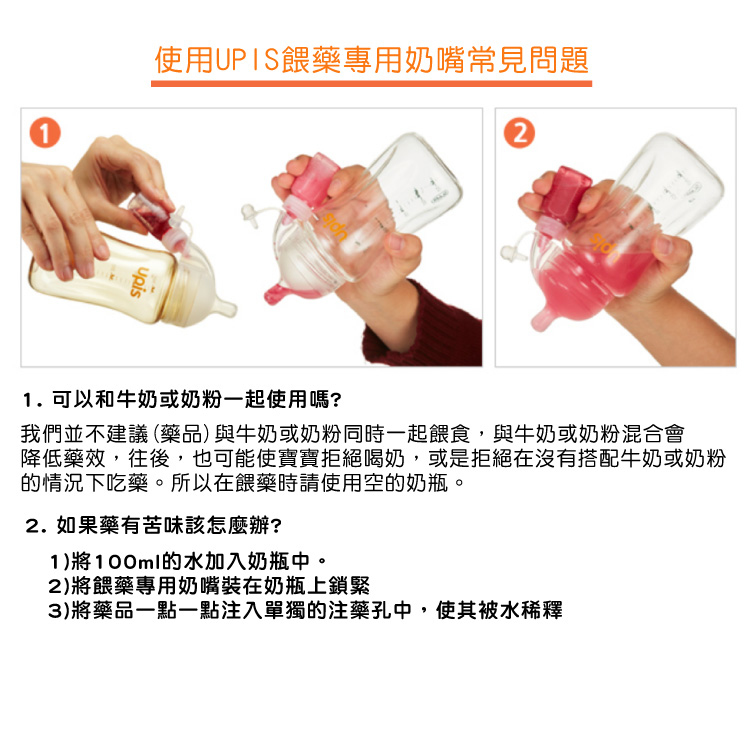 使用UPIS餵藥專用奶嘴常見問題

1

upis

upis

2

upis

1. 可以和牛奶或奶粉一起使用嗎?

我們並不建議(藥品)與牛奶或奶粉同時一起餵食，與牛奶或奶粉混合會降低藥效，往後，也可能使寶寶拒絕喝奶，或是拒絕在沒有搭配牛奶或奶粉的情況下吃藥。所以在餵藥時請使用空的奶瓶。

2. 如果藥有苦味該怎麼辦?

1)將100ml的水加入奶瓶中。
2)將餵藥專用奶嘴裝在奶瓶上鎖緊
3)將藥品一點一點注入單獨的注藥孔中，使其被水稀釋