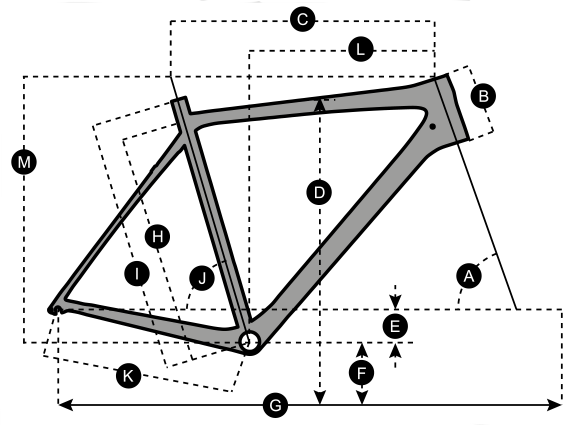 C
L
B
M
D
H
I
J
A
E
F
K
G