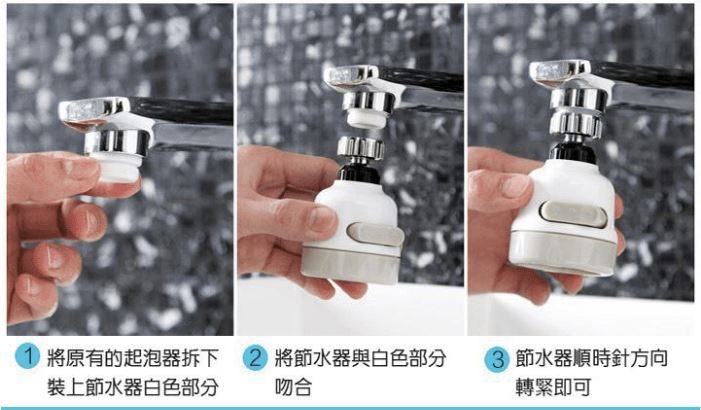 1 將原有的起泡器拆下裝上節水器白色部分

2 將節水器與白色部分吻合

3 節水器順時針方向轉緊即可