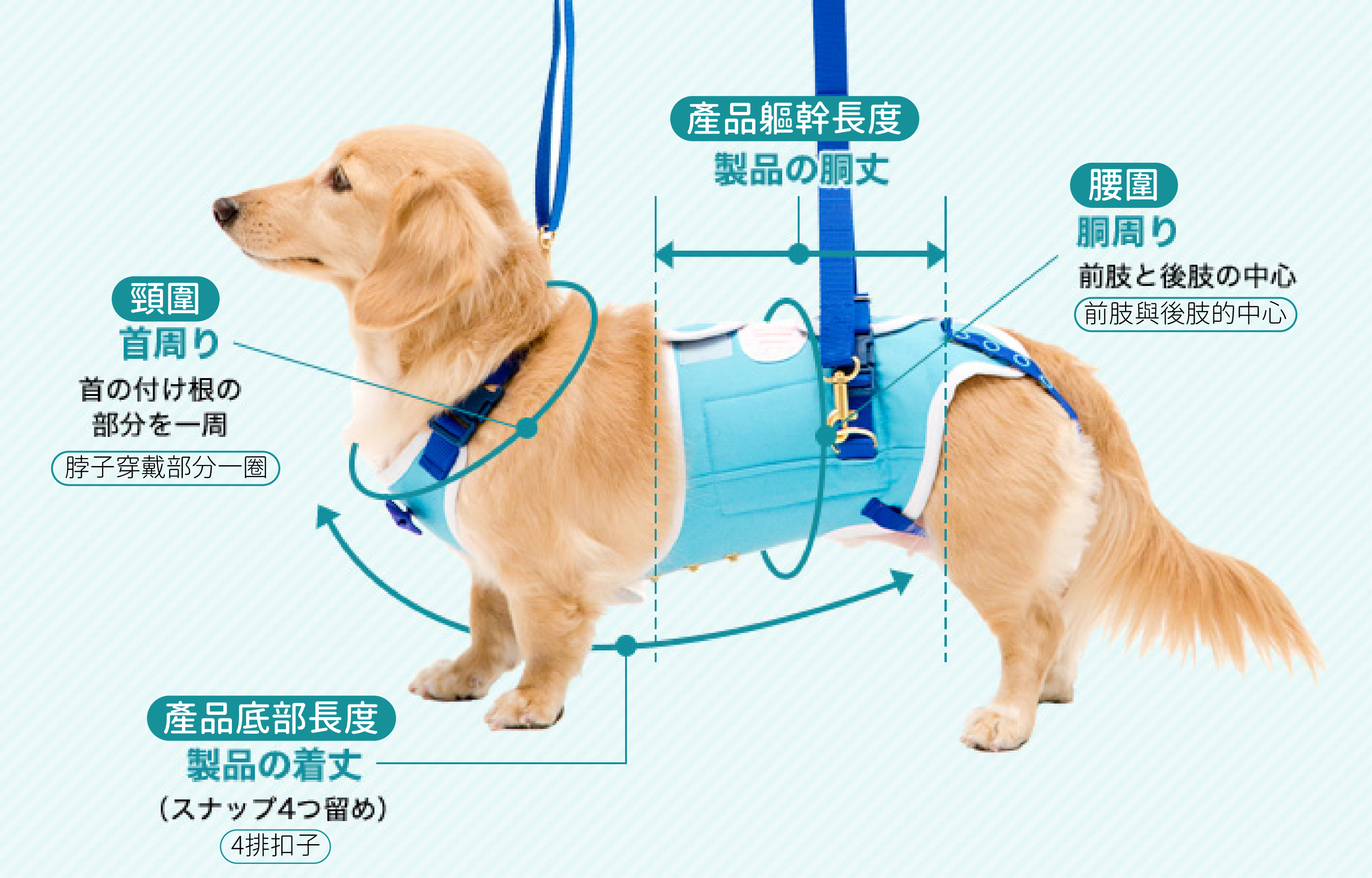 產品軀幹長度
製品の胴丈

腰圍
胴周り
前肢と後肢の中心
前肢與後肢的中心

頸圍
首周り
首の付け根の部分を一周
脖子穿戴部分一圈

產品底部長度
製品の着丈
(スナップ4つ留め)
4排扣子