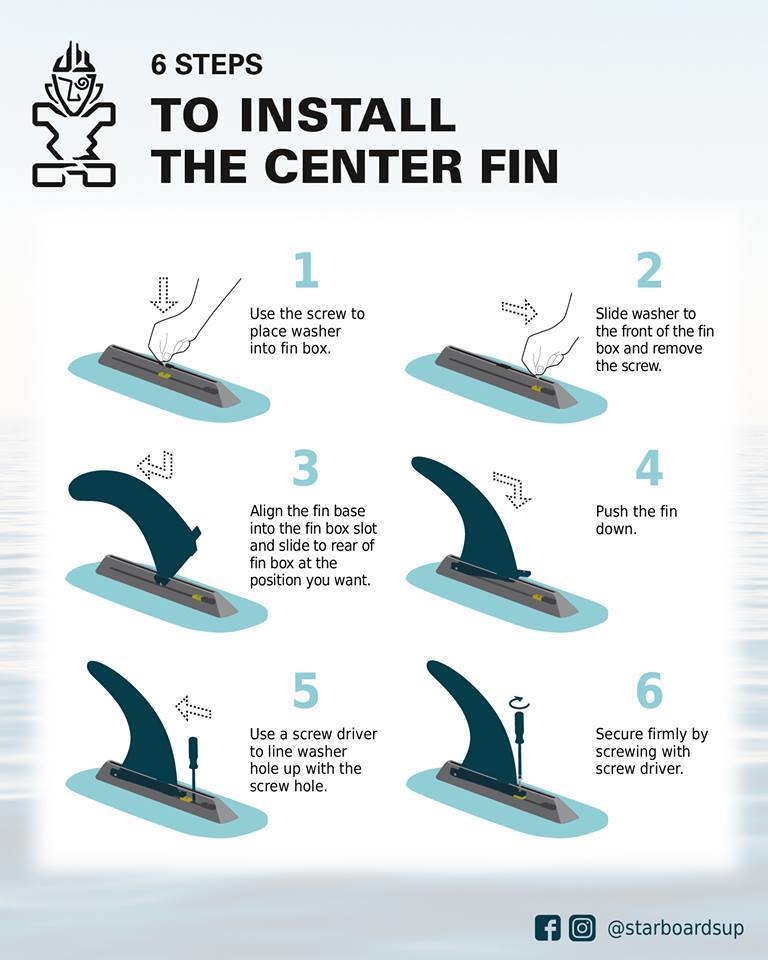 6 STEPS
TO INSTALL THE CENTER FIN

1
Use the screw to place washer into fin box.

2
Slide washer to the front of the fin box and remove the screw.

3
Align the fin base into the fin box slot and slide to rear of fin box at the position you want.

4
Push the fin down.

5
Use a screw driver to line washer hole up with the screw hole.

6
Secure firmly by screwing with screw driver.

@starboardsup