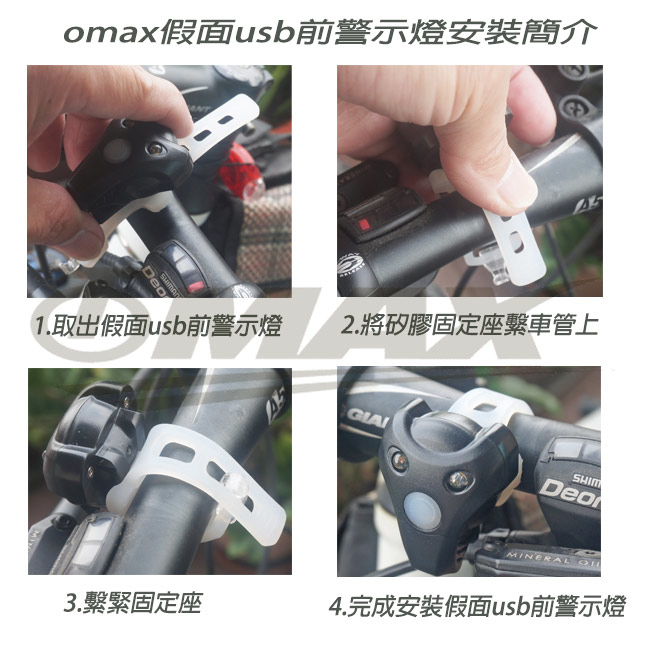 omax假面usb前警示燈安裝簡介

1.取出假面usb前警示燈

2.將矽膠固定座繫車管上

OMAX

3.繫緊固定座

4.完成安裝假面usb前警示燈