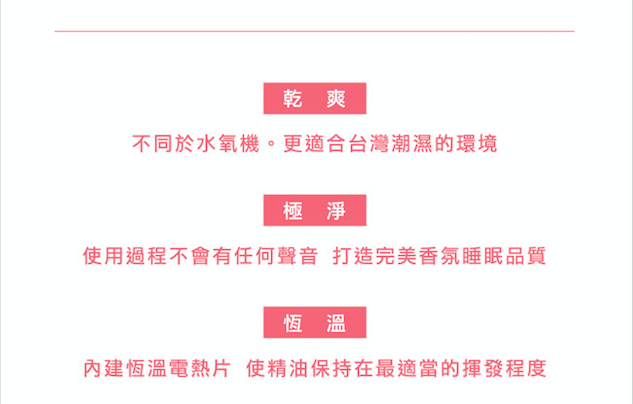 乾 爽

不同於水氧機。更適合台灣潮濕的環境

極 淨

使用過程不會有任何聲音 打造完美香氛睡眠品質

恆 溫

內建恆溫電熱片 使精油保持在最適當的揮發程度