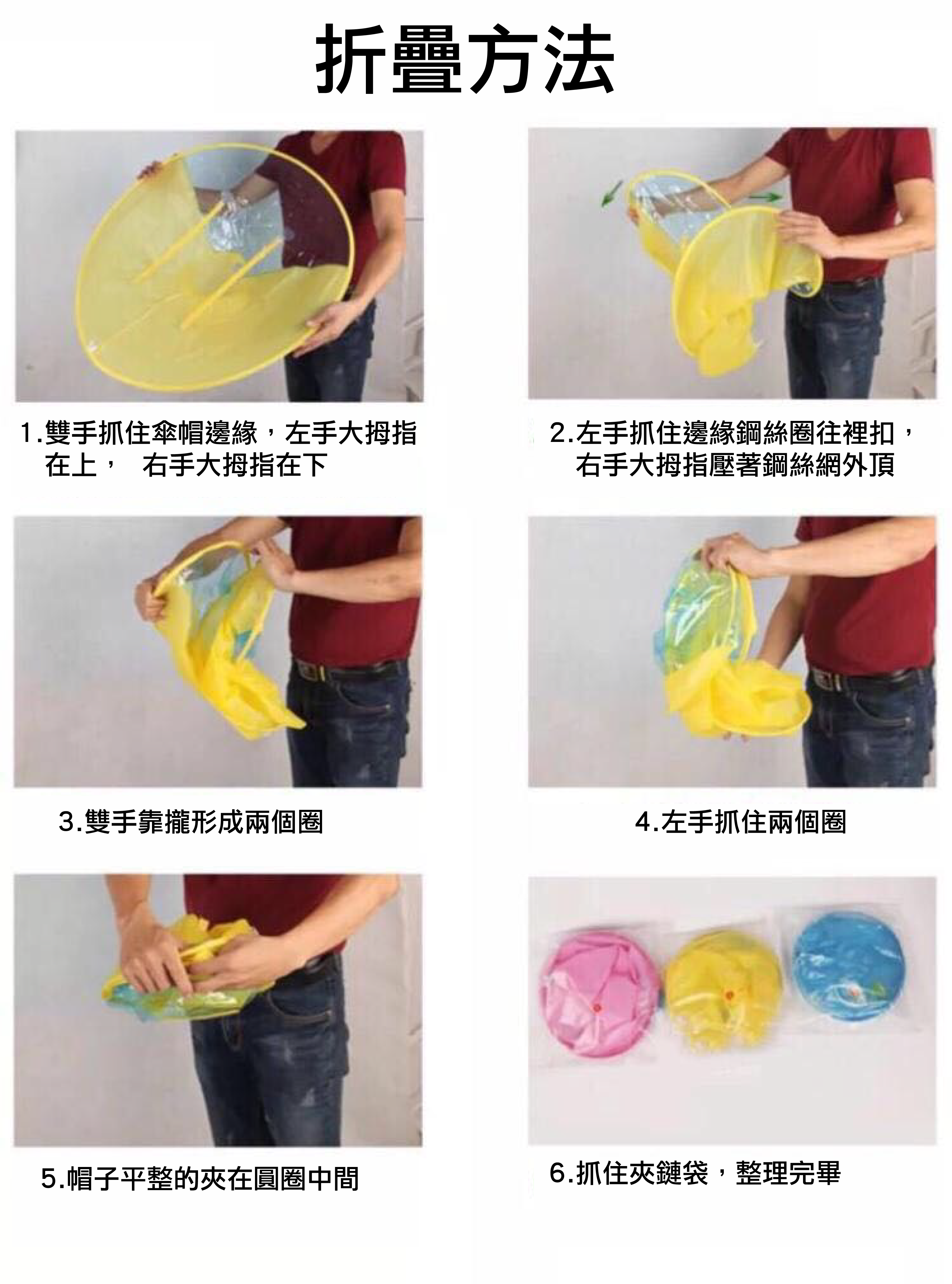 折疊方法

1.雙手抓住傘帽邊緣，左手大拇指在上， 右手大拇指在下

2.左手抓住邊緣鋼絲圈往裡扣，右手大拇指壓著鋼絲網外頂

3.雙手靠攏形成兩個圈

4.左手抓住兩個圈

5.帽子平整的夾在圓圈中間

6.抓住夾鏈袋，整理完畢