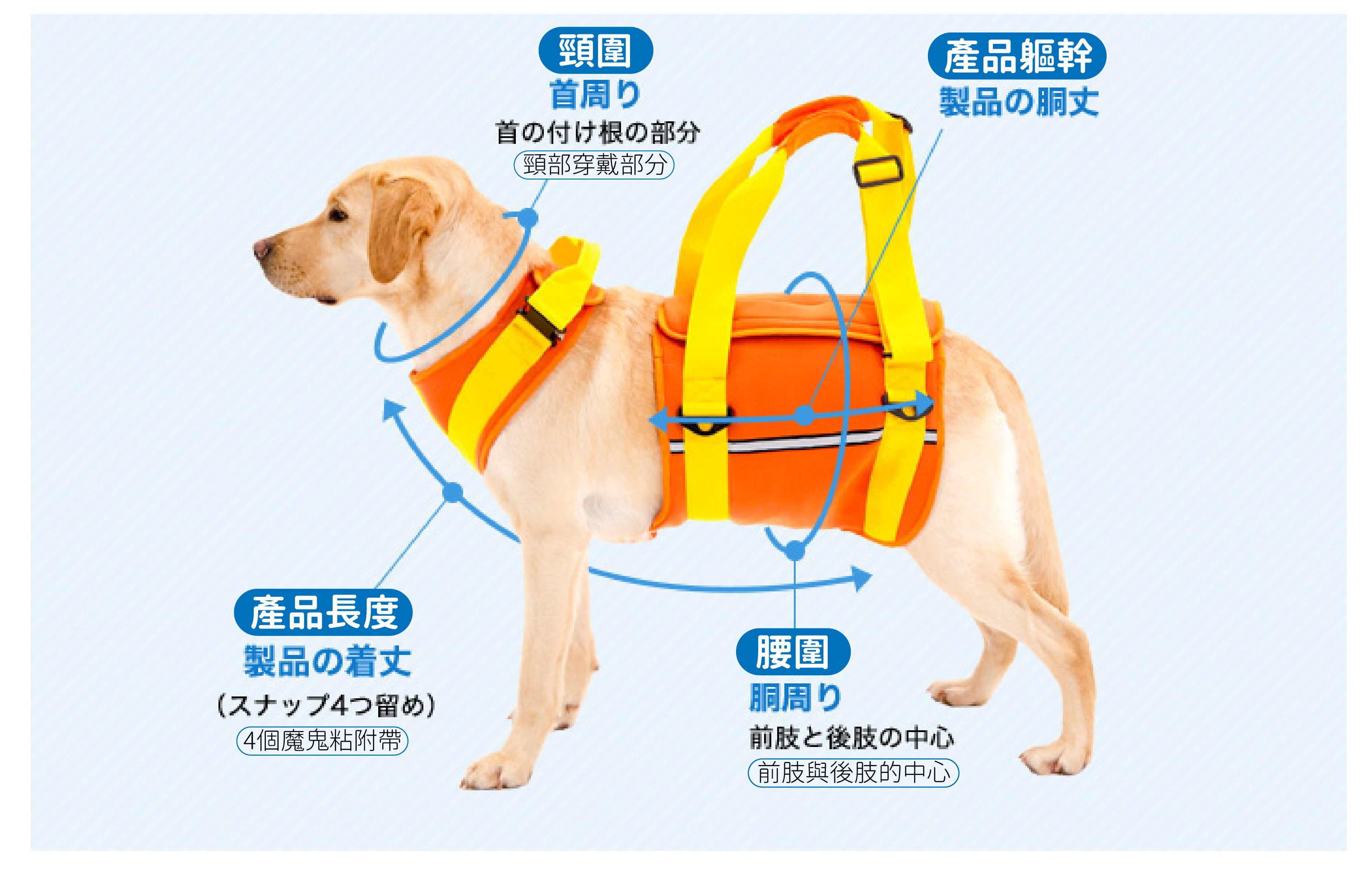 頸圍
首周り
首の付け根の部分
頸部穿戴部分

產品軀幹
製品の胴丈

產品長度
製品の着丈
（スナップ4つ留め）
4個魔鬼粘附帶

腰圍
胴周り
前肢と後肢の中心
前肢與後肢的中心