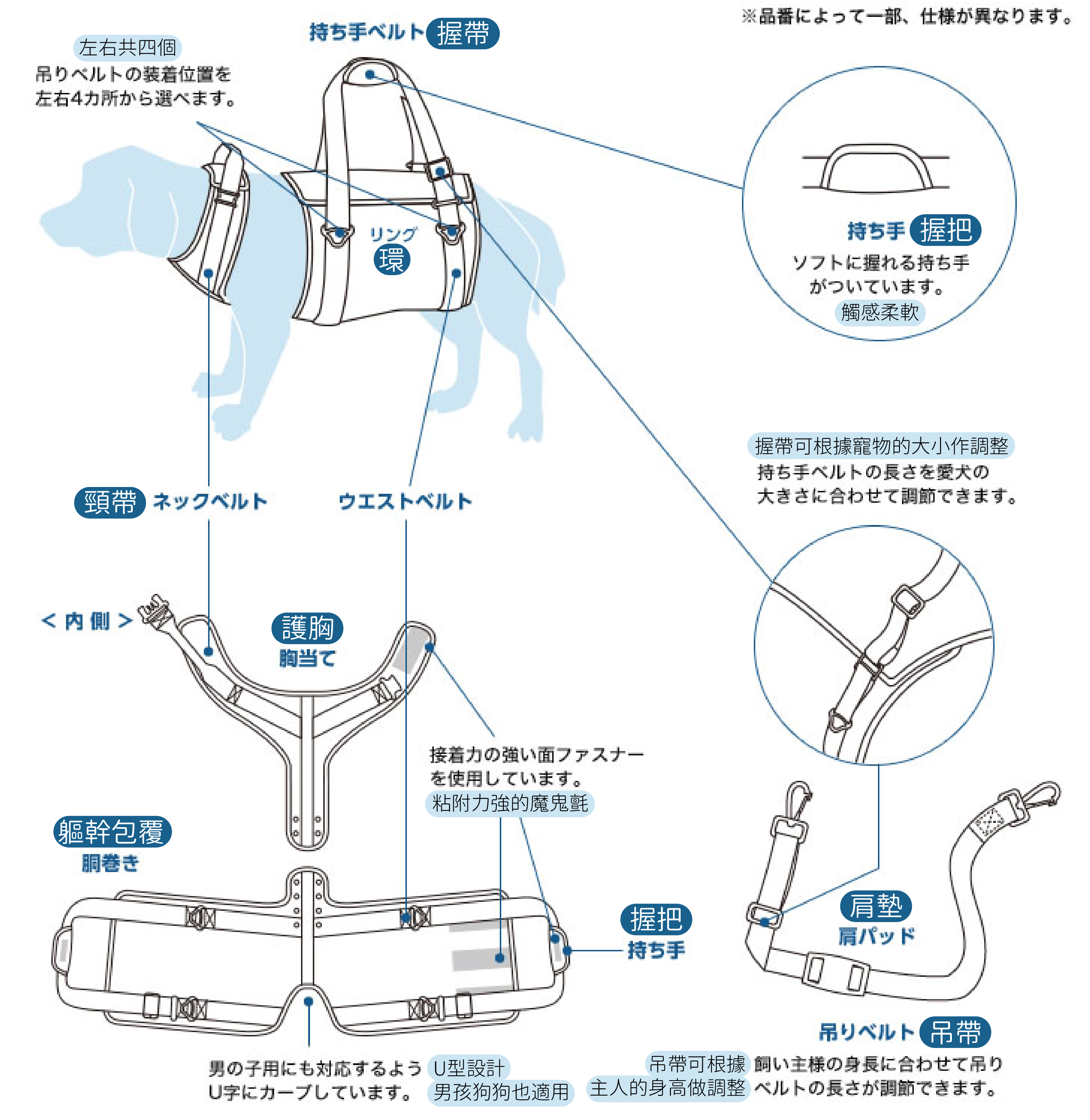 ※品番によって一部、仕様が異なります。

持ち手ベルト 握帶

左右共四個
吊りベルトの装着位置を左右4カ所から選べます。

リング
環

持ち手 握把
ソフトに握れる持ち手がついています。
觸感柔軟

握帶可根據寵物的大小作調整
持ち手ベルトの長さを愛犬の大きさに合わせて調節できます。

頸帶 ネックベルト

ウエストベルト

＜内側＞

護胸
胸当て

接着力の強い面ファスナーを使用しています。
粘附力強的魔鬼氈

軀幹包覆
胴巻き

握把
持ち手

肩墊
肩パッド

吊りベルト 吊帶

男の子用にも対応するようU字にカーブしています。
U型設計
男孩狗狗也適用

吊帶可根據主人的身高做調整
飼い主様の身長に合わせて吊りベルトの長さが調節できます。