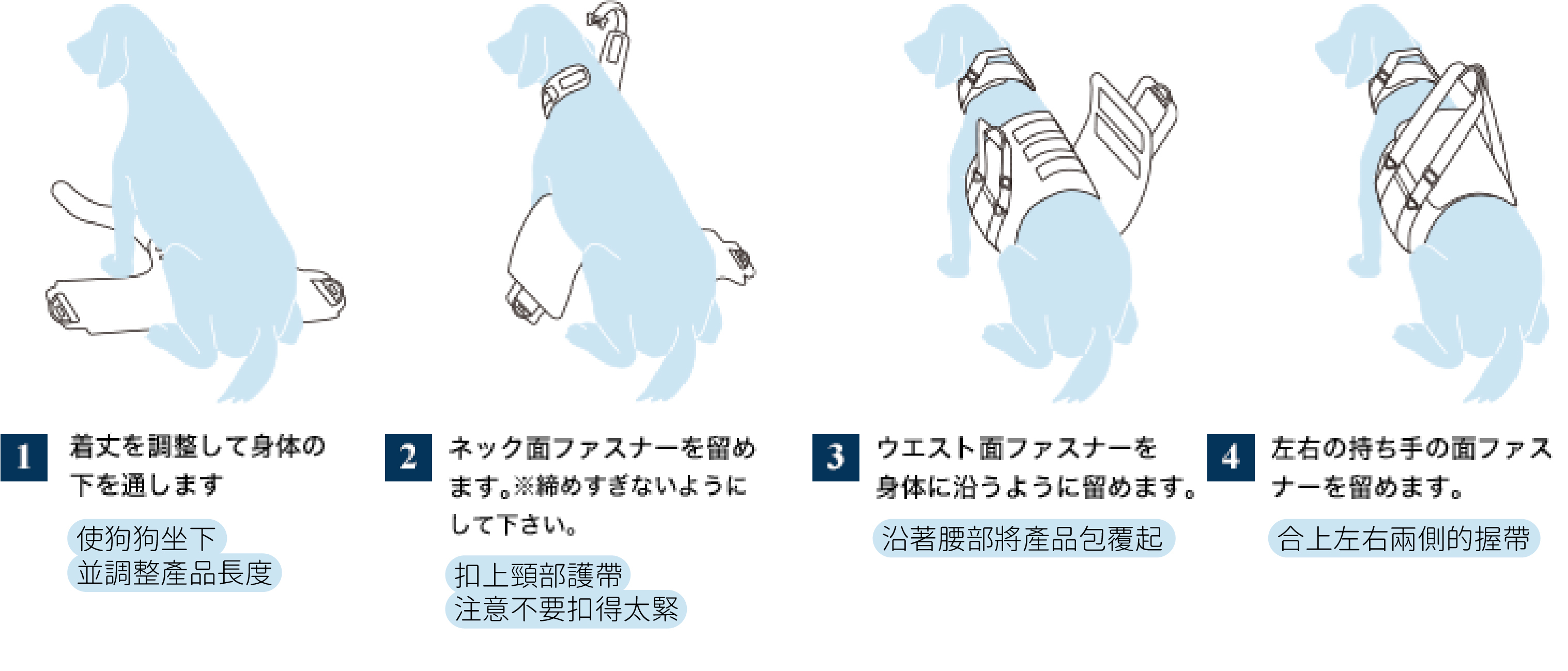 1 着丈を調整して身体の下を通します

使狗狗坐下
並調整產品長度

2 ネック面ファスナーを留めます。※締めすぎないようにして下さい。

扣上頸部護帶
注意不要扣得太緊

3 ウエスト面ファスナーを身体に沿うように留めます。

沿著腰部將產品包覆起

4 左右の持ち手の面ファスナーを留めます。

合上左右兩側的握帶