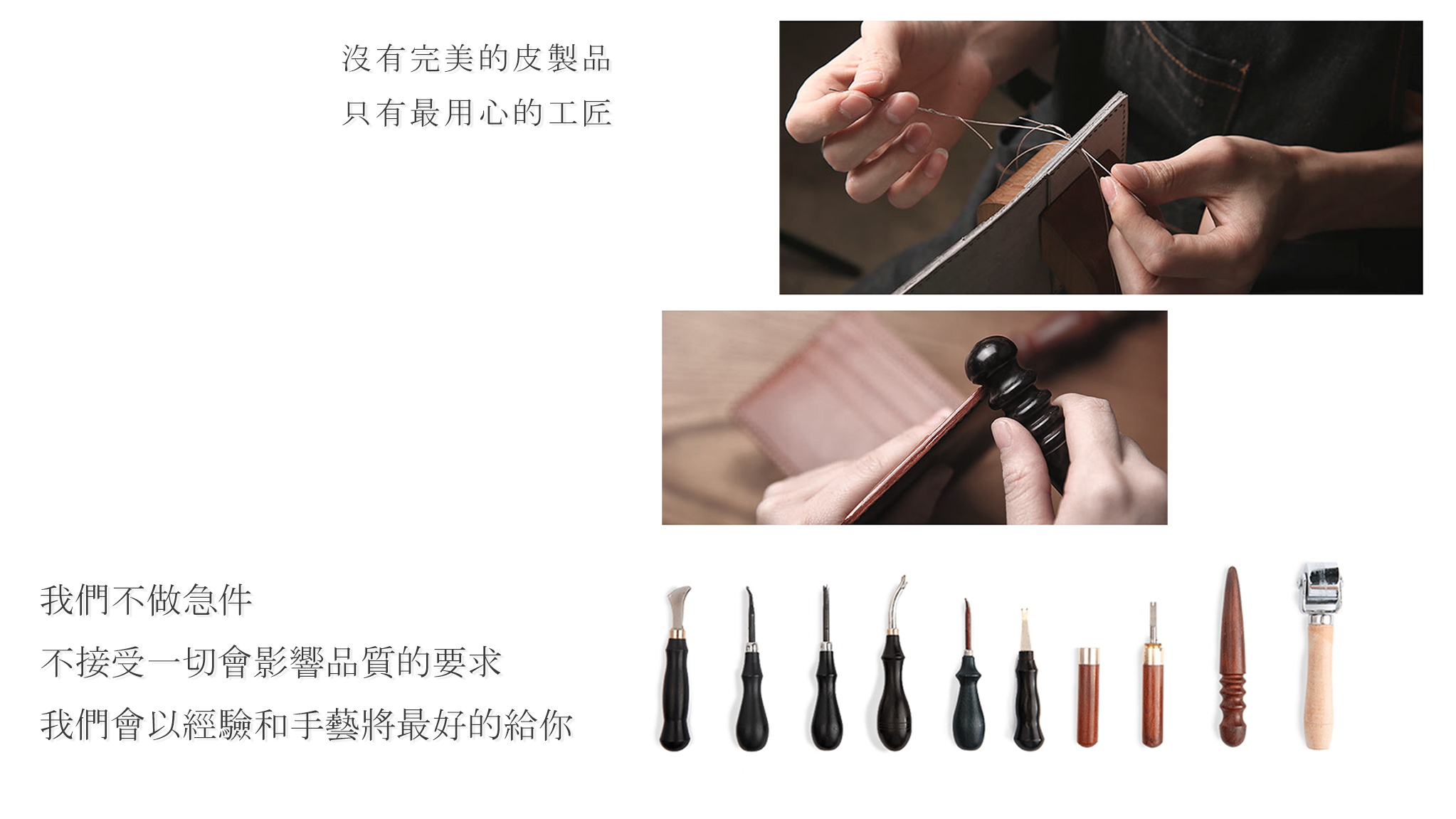 沒有完美的皮製品
只有最用心的工匠

我們不做急件
不接受一切會影響品質的要求
我們會以經驗和手藝將最好的給你