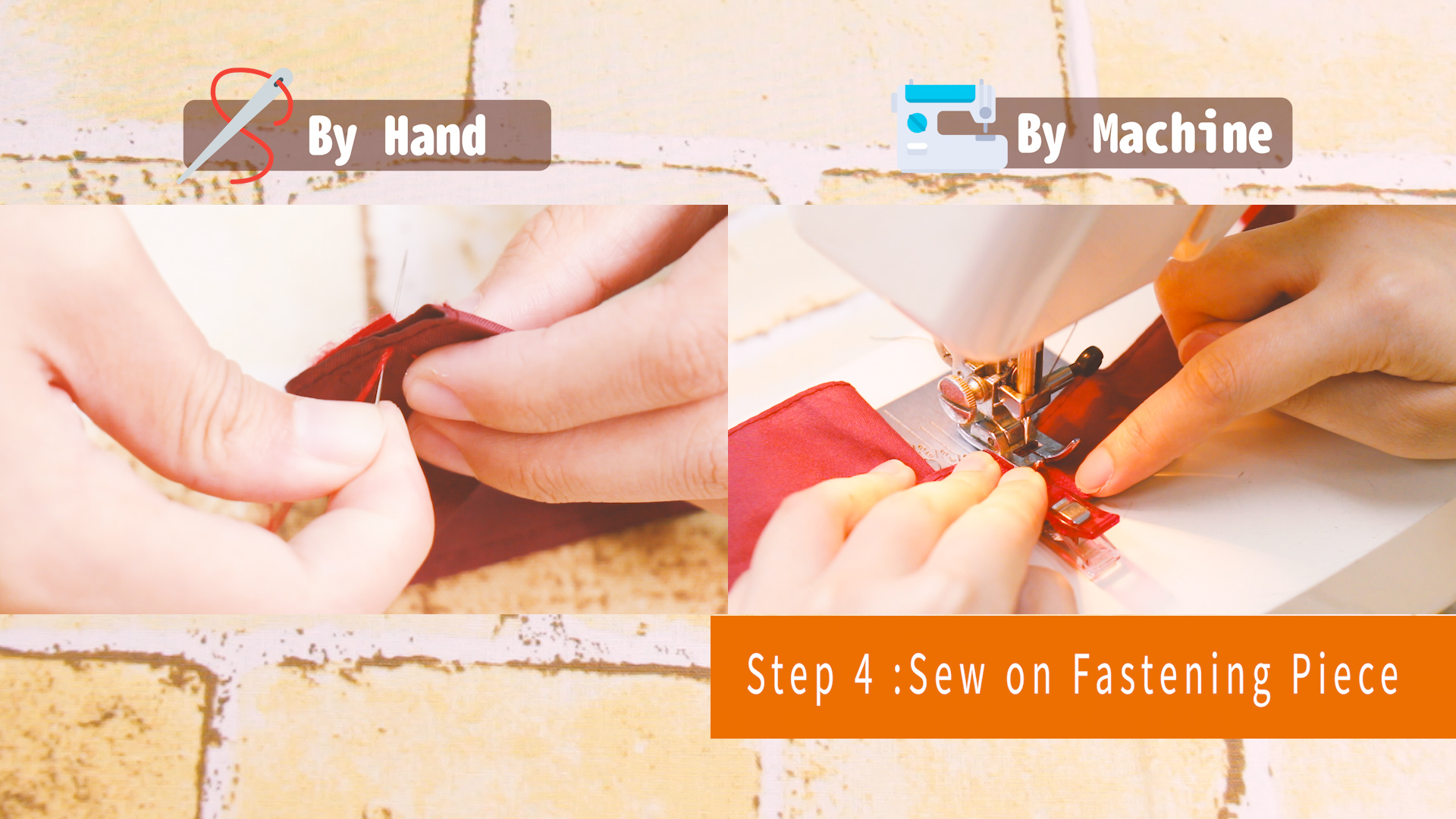 By Hand

By Machine

Step 4 :Sew on Fastening Piece