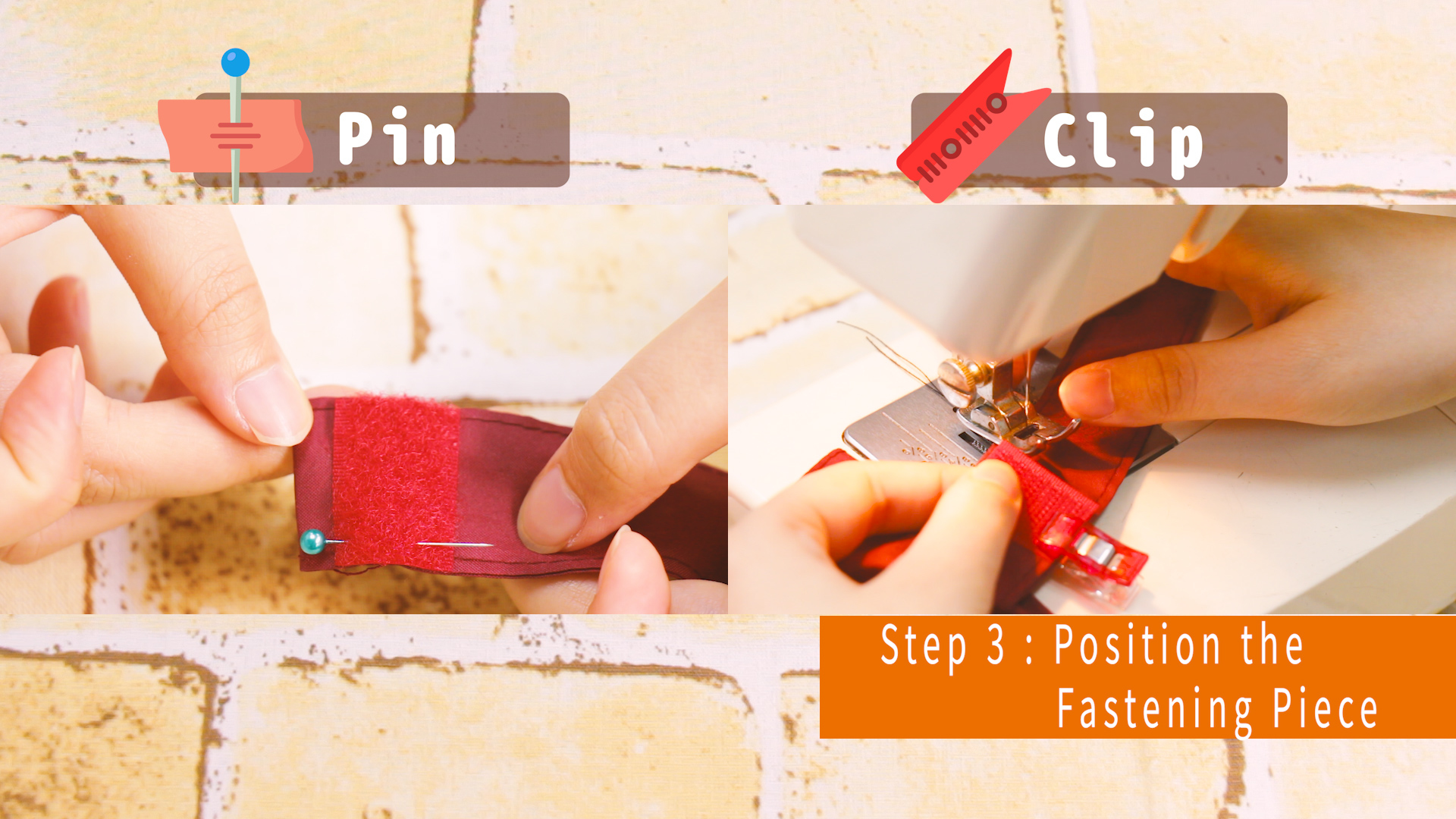 Pin

Clip

Step 3 : Position the Fastening Piece