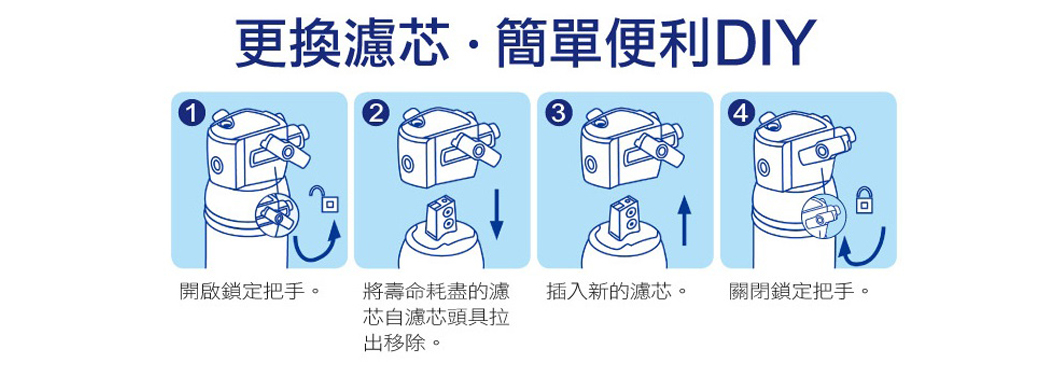 更換濾芯 · 簡單便利DIY

1
開啟鎖定把手。

2
將壽命耗盡的濾芯自濾芯頭具拉出移除。

3
插入新的濾芯。

4
關閉鎖定把手。