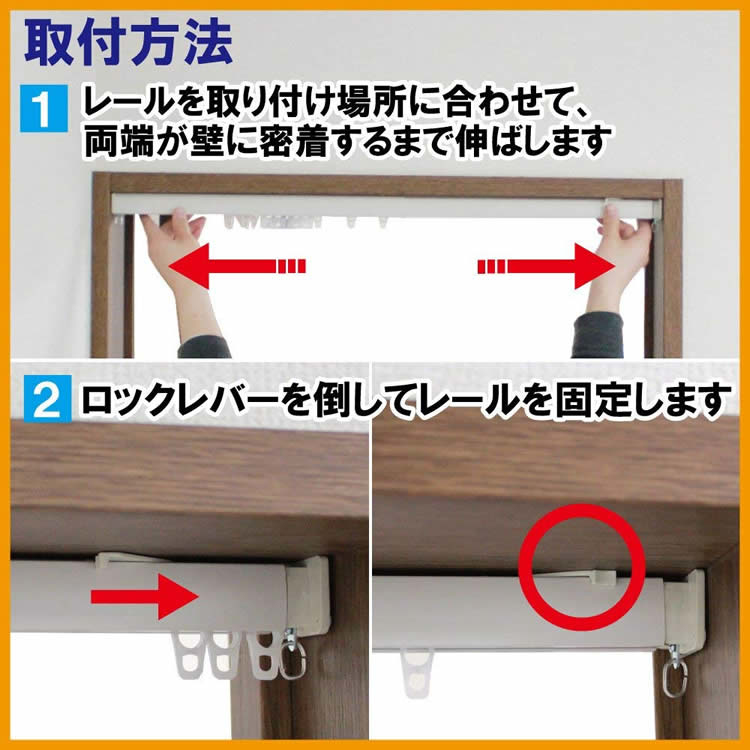 取付方法

1 レールを取り付け場所に合わせて、両端が壁に密着するまで伸ばします

2 ロックレバーを倒してレールを固定します