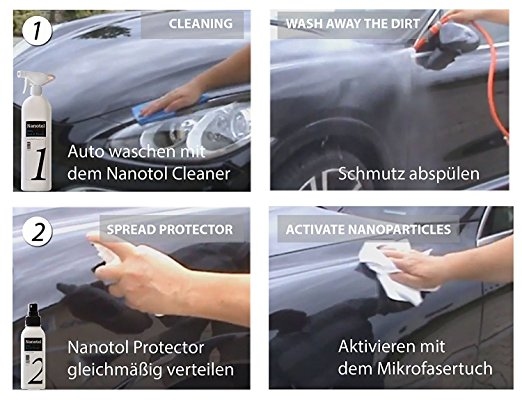 1

CLEANING

Nanotol

1

Auto waschen mit dem Nanotol Cleaner

WASH AWAY THE DIRT

Schmutz abspülen

2

SPREAD PROTECTOR

Nanotol

2

Nanotol Protector gleichmäßig verteilen

ACTIVATE NANOPARTICLES

Aktivieren mit dem Mikrofasertuch