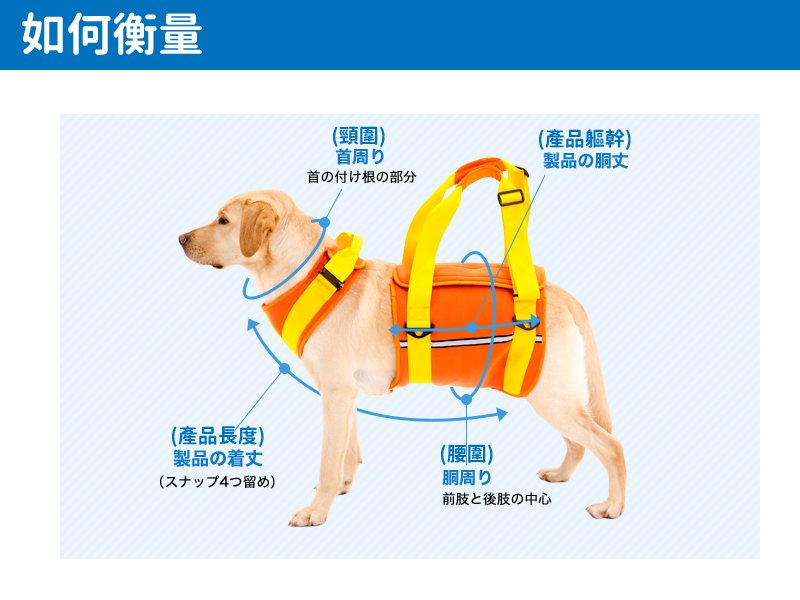 如何衡量

(頸圍)
首周り
首の付け根の部分

(產品軀幹)
製品の胴丈

(產品長度)
製品の着丈
（スナップ4つ留め）

(腰圍)
胴周り
前肢と後肢の中心