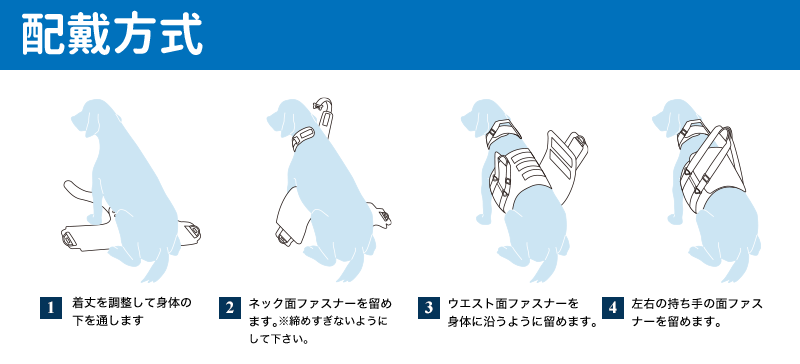 配戴方式

1 着丈を調整して身体の下を通します

2 ネック面ファスナーを留めます。※締めすぎないようにして下さい。

3 ウエスト面ファスナーを身体に沿うように留めます。

4 左右の持ち手の面ファスナーを留めます。