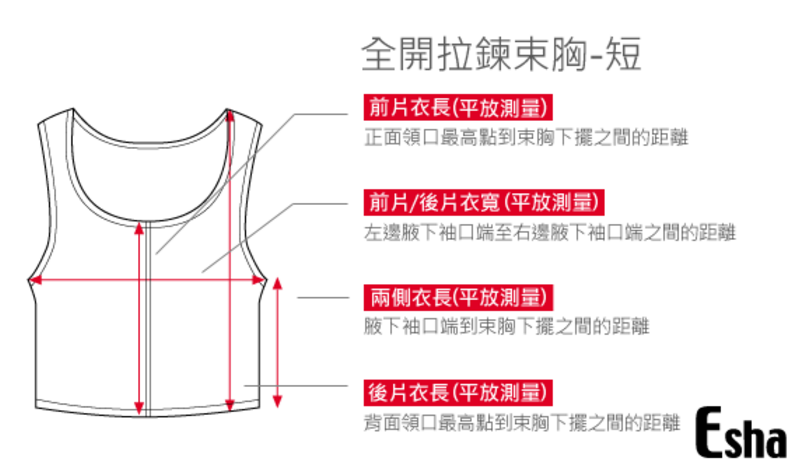 全開拉鍊束胸-短

前片衣長(平放測量)
正面領口最高點到束胸下擺之間的距離

前片/後片衣寬(平放測量)
左邊腋下袖口端至右邊腋下袖口端之間的距離

兩側衣長(平放測量)
腋下袖口端到束胸下擺之間的距離

後片衣長(平放測量)
背面領口最高點到束胸下擺之間的距離

Esha