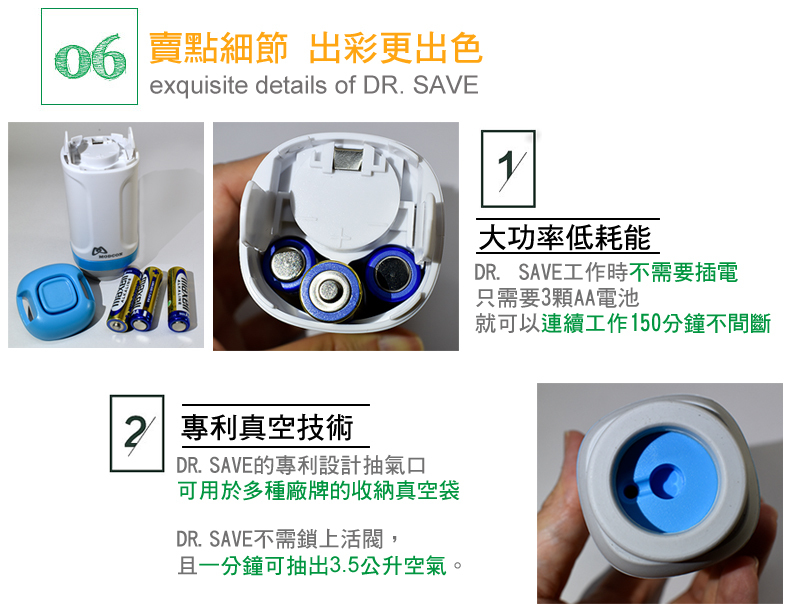 06 賣點細節 出彩更出色
exquisite details of DR. SAVE

1
大功率低耗能
DR. SAVE工作時不需要插電
只需要3顆AA電池
就可以連續工作150分鐘不間斷

2
專利真空技術
DR. SAVE的專利設計抽氣口
可用於多種廠牌的收納真空袋

DR. SAVE不需鎖上活閥，
且一分鐘可抽出3.5公升空氣。