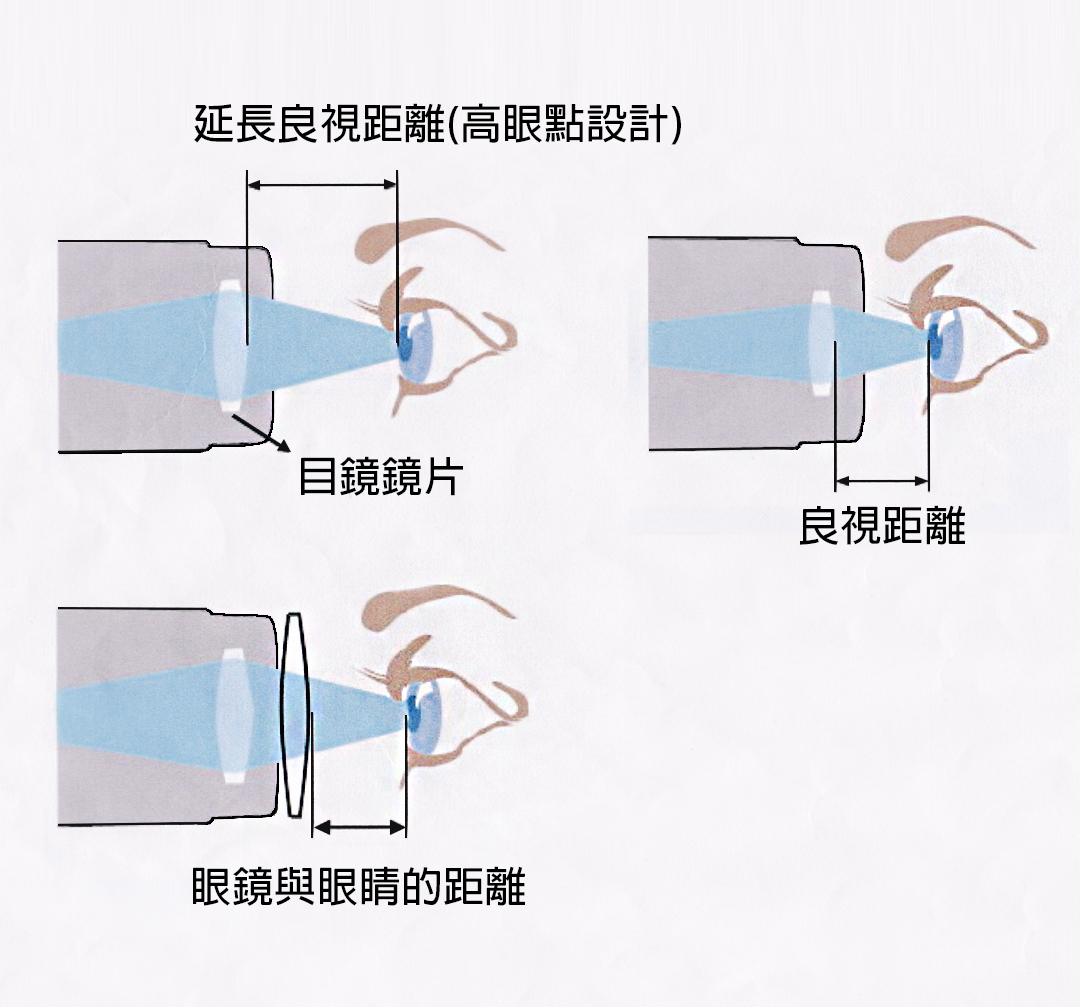 延長良視距離(高眼點設計)

目鏡鏡片

良視距離

眼鏡與眼睛的距離