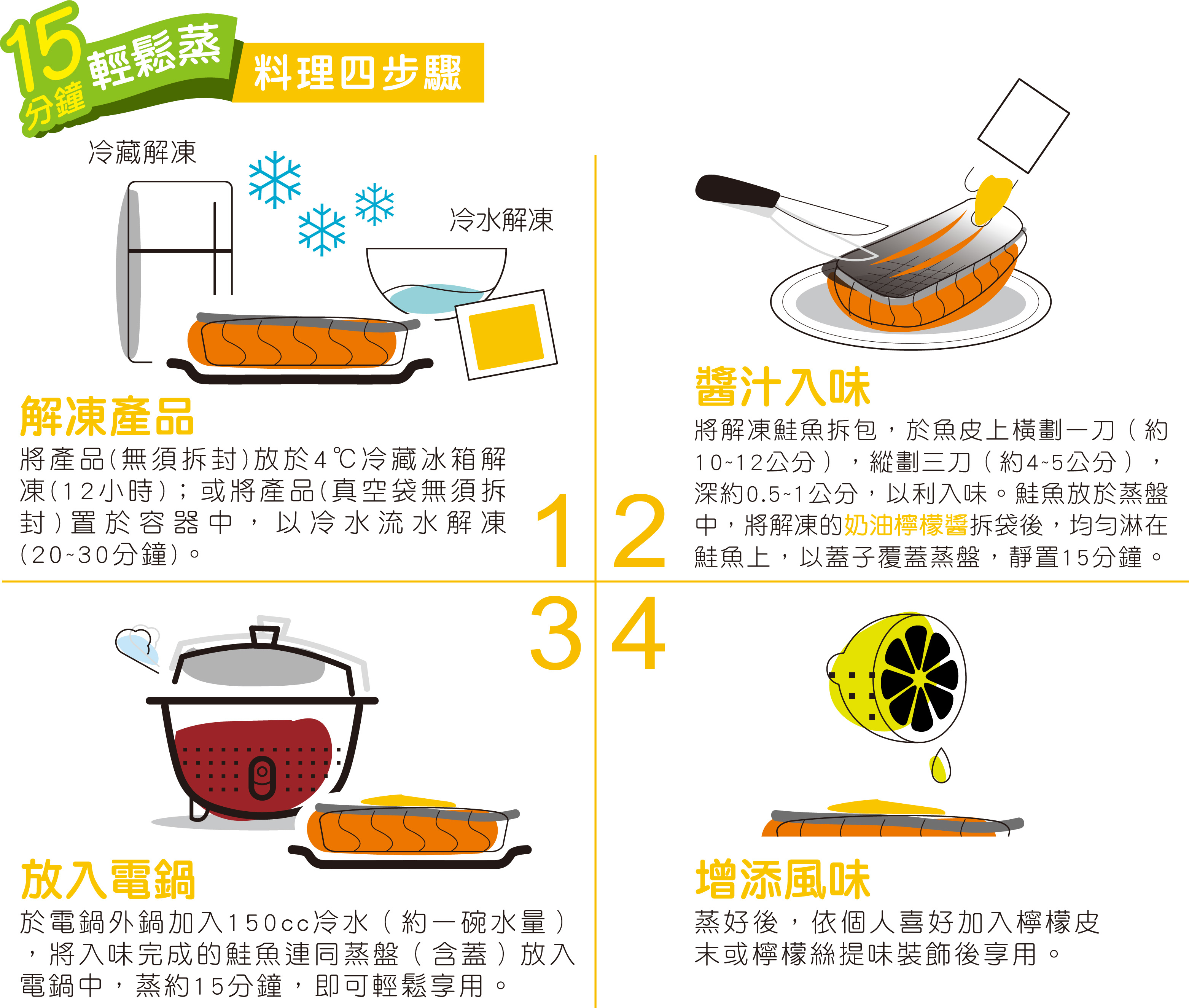 15分鐘 輕鬆蒸 料理四步驟

冷藏解凍

冷水解凍

解凍產品

將產品(無須拆封)放於4℃冷藏冰箱解凍(12小時)；或將產品(真空袋無須拆封)置於容器中，以冷水流水解凍(20~30分鐘)。

1

2

醬汁入味

將解凍鮭魚拆包，於魚皮上橫劃一刀（約10~12公分），縱劃三刀（約4~5公分），深約0.5~1公分，以利入味。鮭魚放於蒸盤中，將解凍的奶油檸檬醬拆袋後，均勻淋在鮭魚上，以蓋子覆蓋蒸盤，靜置15分鐘。

3

4

放入電鍋

於電鍋外鍋加入150cc冷水（約一碗水量），將入味完成的鮭魚連同蒸盤（含蓋）放入電鍋中，蒸約15分鐘，即可輕鬆享用。

增添風味

蒸好後，依個人喜好加入檸檬皮末或檸檬絲提味裝飾後享用。