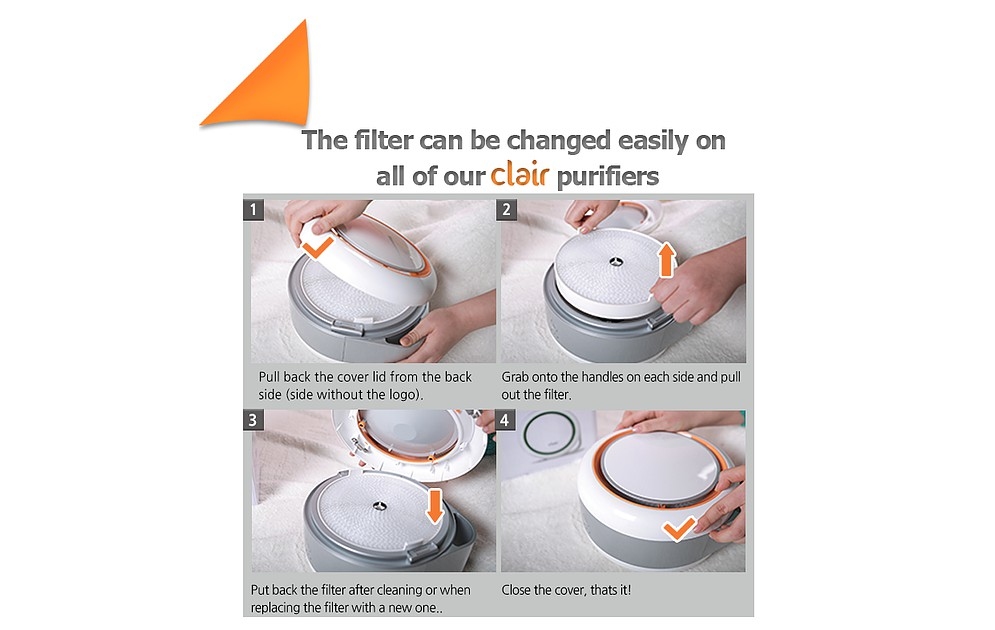 The filter can be changed easily on all of our clair purifiers

1

Pull back the cover lid from the back side (side without the logo).

2

Grab onto the handles on each side and pull out the filter.

3

Put back the filter after cleaning or when replacing the filter with a new one..

4

Close the cover, thats it!