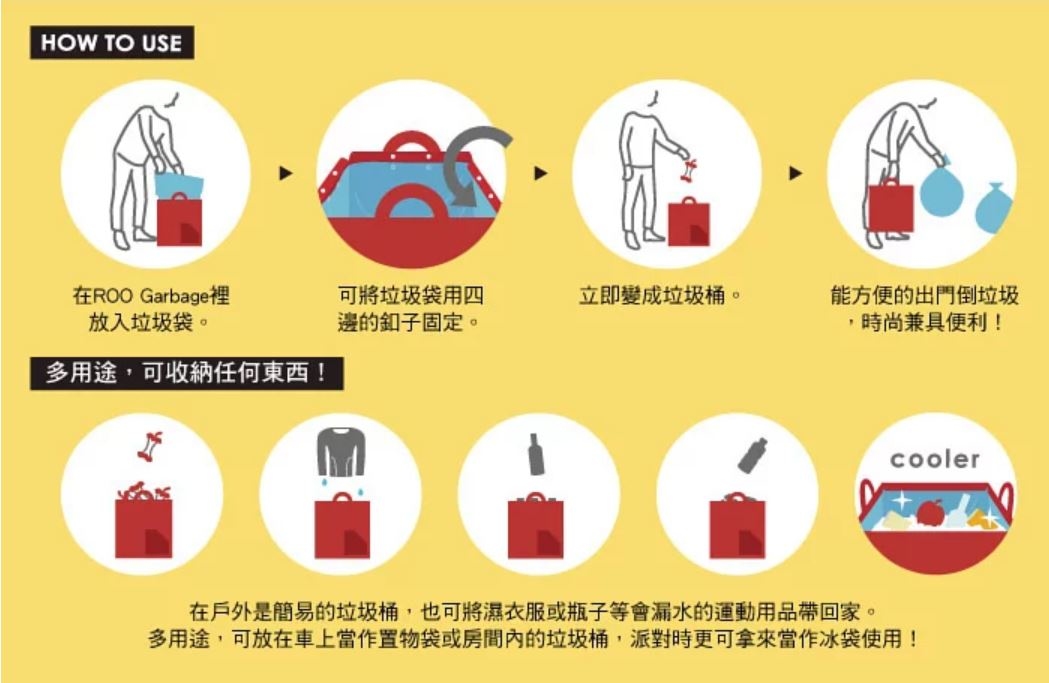 HOW TO USE

在ROO Garbage裡放入垃圾袋。

可將垃圾袋用四邊的釦子固定。

立即變成垃圾桶。

能方便的出門倒垃圾，時尚兼具便利！

多用途，可收納任何東西！

cooler

在戶外是簡易的垃圾桶，也可將濕衣服或瓶子等會漏水的運動用品帶回家。
多用途，可放在車上當作置物袋或房間內的垃圾桶，派對時更可拿來當作冰袋使用！