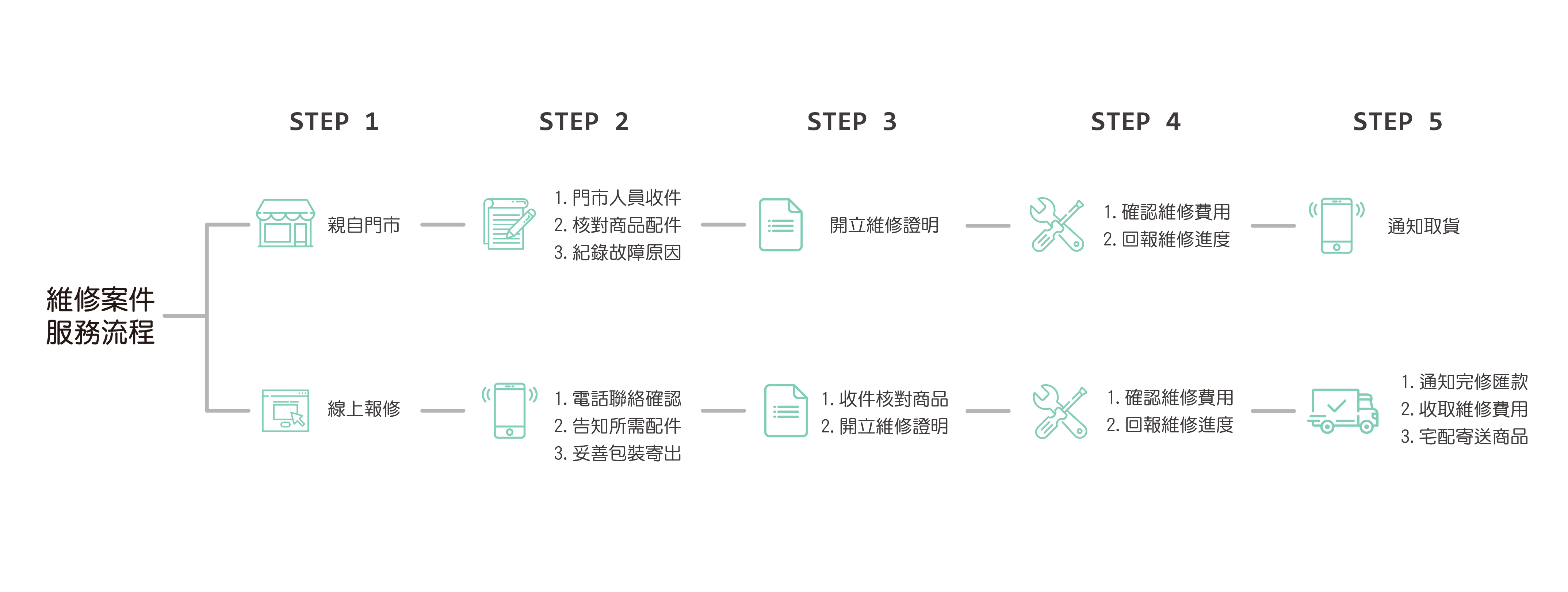 STEP 1

STEP 2

STEP 3

STEP 4

STEP 5

維修案件
服務流程

親自門市

1. 門市人員收件
2. 核對商品配件
3. 紀錄故障原因

開立維修證明

1. 確認維修費用
2. 回報維修進度

通知取貨

線上報修

1. 電話聯絡確認
2. 告知所需配件
3. 妥善包裝寄出

1. 收件核對商品
2. 開立維修證明

1. 確認維修費用
2. 回報維修進度

1. 通知完修匯款
2. 收取維修費用
3. 宅配寄送商品