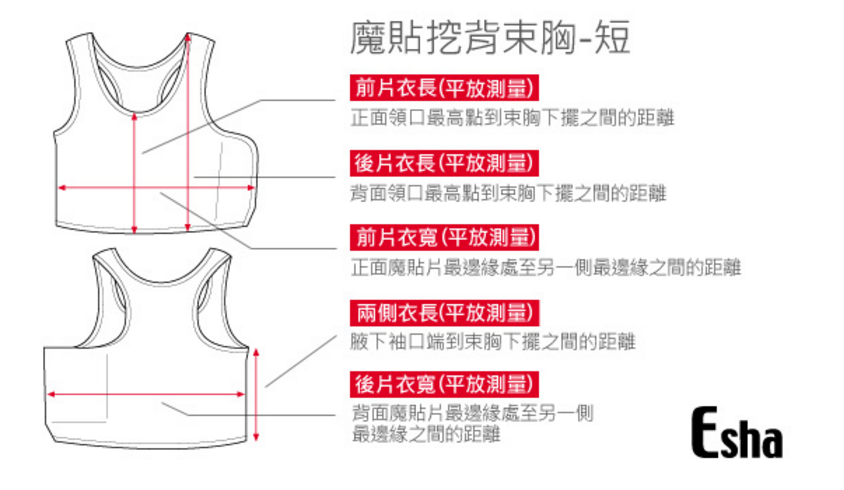 魔貼挖背束胸-短

前片衣長(平放測量)
正面領口最高點到束胸下擺之間的距離

後片衣長(平放測量)
背面領口最高點到束胸下擺之間的距離

前片衣寬(平放測量)
正面魔貼片最邊緣處至另一側最邊緣之間的距離

兩側衣長(平放測量)
腋下袖口端到束胸下擺之間的距離

後片衣寬(平放測量)
背面魔貼片最邊緣處至另一側最邊緣之間的距離

Esha