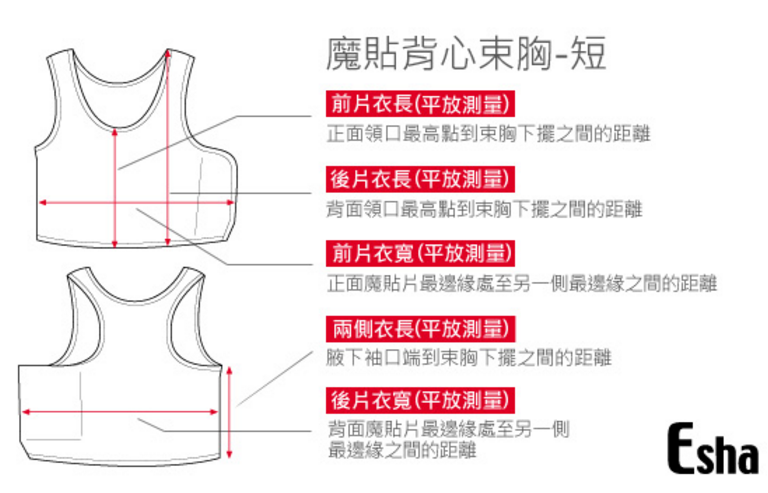 魔貼背心束胸-短

前片衣長(平放測量)
正面領口最高點到束胸下擺之間的距離

後片衣長(平放測量)
背面領口最高點到束胸下擺之間的距離

前片衣寬(平放測量)
正面魔貼片最邊緣處至另一側最邊緣之間的距離

兩側衣長(平放測量)
腋下袖口端到束胸下擺之間的距離

後片衣寬(平放測量)
背面魔貼片最邊緣處至另一側最邊緣之間的距離

Esha