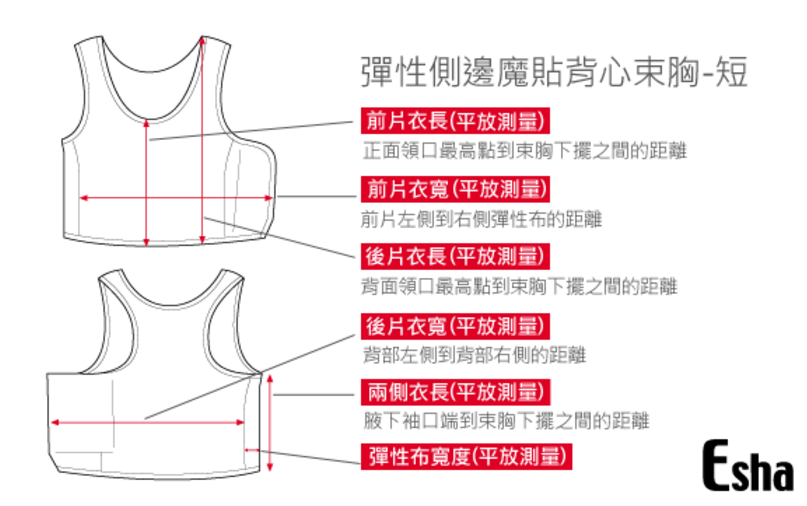 彈性側邊魔貼背心束胸-短

前片衣長(平放測量)
正面領口最高點到束胸下擺之間的距離

前片衣寬(平放測量)
前片左側到右側彈性布的距離

後片衣長(平放測量)
背面領口最高點到束胸下擺之間的距離

後片衣寬(平放測量)
背部左側到背部右側的距離

兩側衣長(平放測量)
腋下袖口端到束胸下擺之間的距離

彈性布寬度(平放測量)

Esha