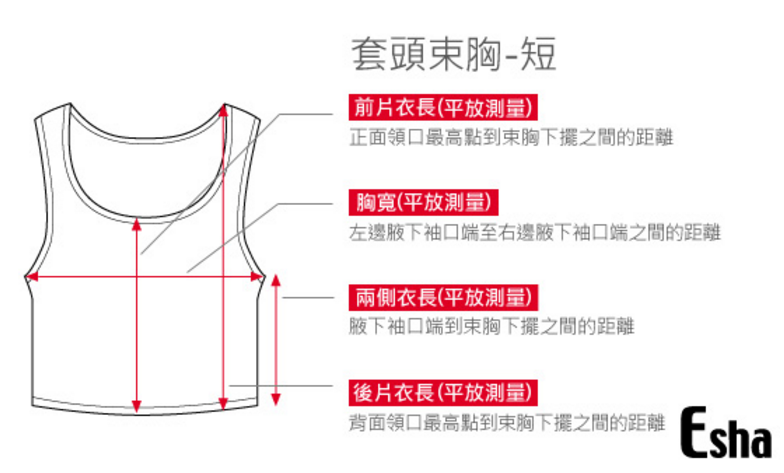 套頭束胸-短

前片衣長(平放測量)
正面領口最高點到束胸下擺之間的距離

胸寬(平放測量)
左邊腋下袖口端至右邊腋下袖口端之間的距離

兩側衣長(平放測量)
腋下袖口端到束胸下擺之間的距離

後片衣長(平放測量)
背面領口最高點到束胸下擺之間的距離

Esha