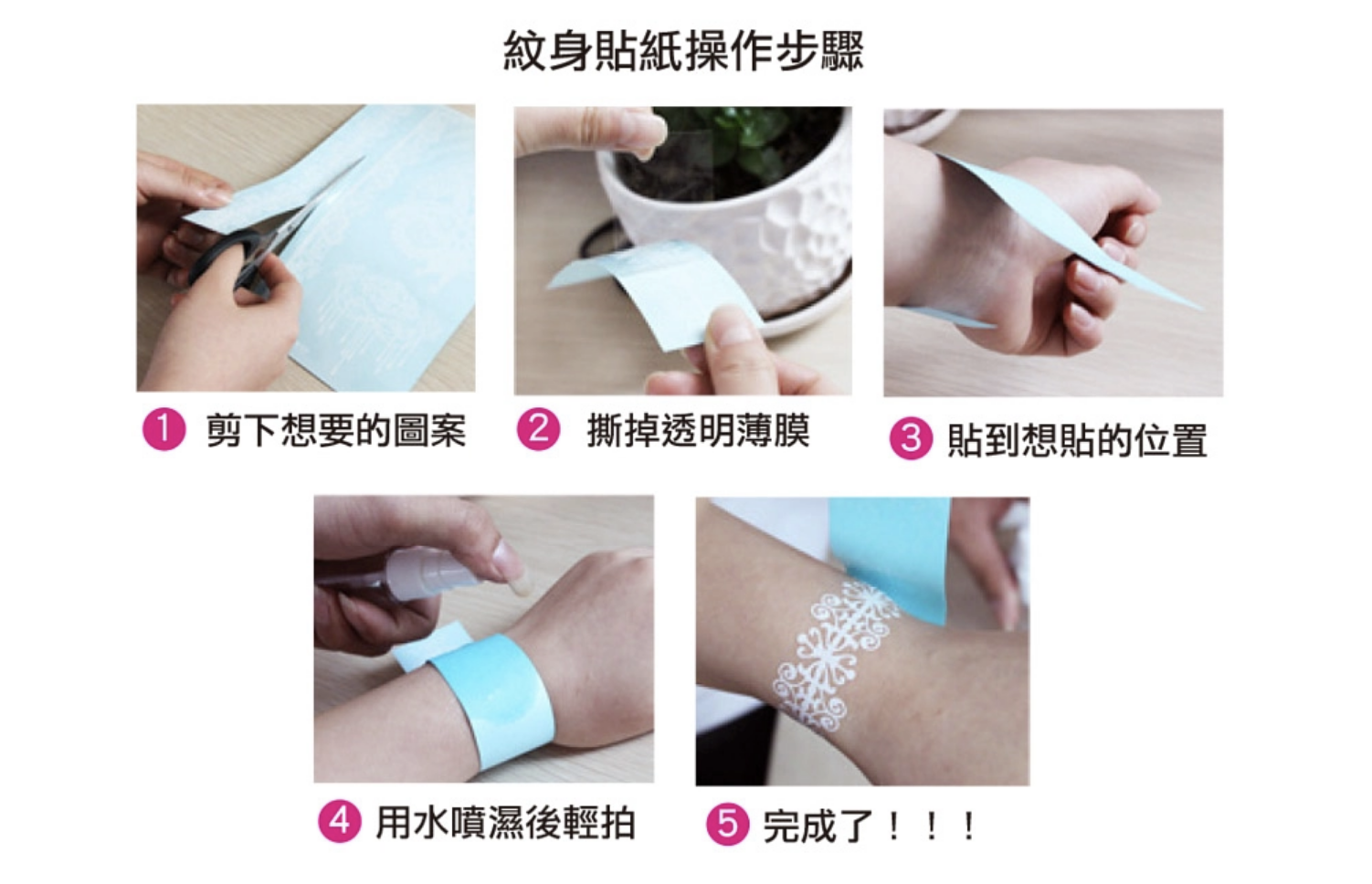 紋身貼紙操作步驟

1 剪下想要的圖案

2 撕掉透明薄膜

3 貼到想貼的位置

4 用水噴濕後輕拍

5 完成了！！！