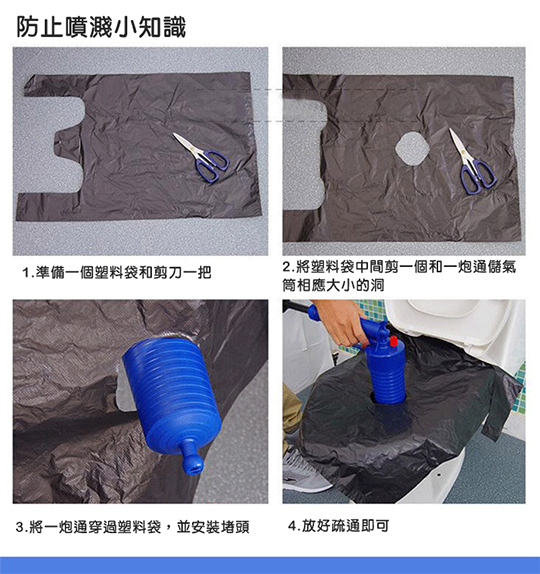 防止噴濺小知識

1.準備一個塑料袋和剪刀一把

2.將塑料袋中間剪一個和一炮通儲氣筒相應大小的洞

3.將一炮通穿過塑料袋，並安裝堵頭

4.放好疏通即可