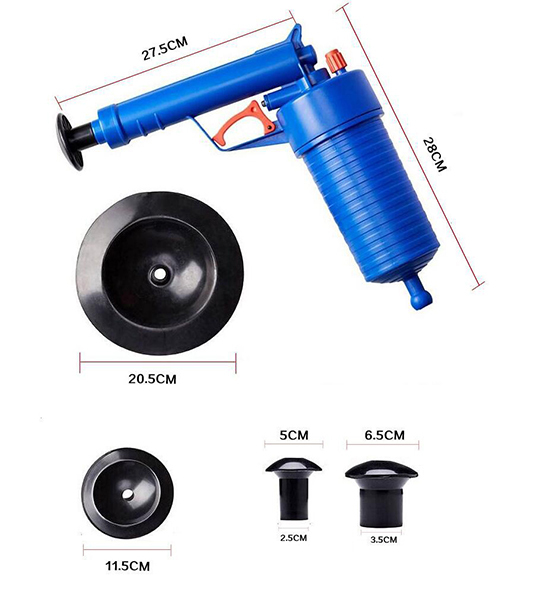 27.5CM

28CM

20.5CM

5CM

6.5CM

2.5CM

3.5CM

11.5CM